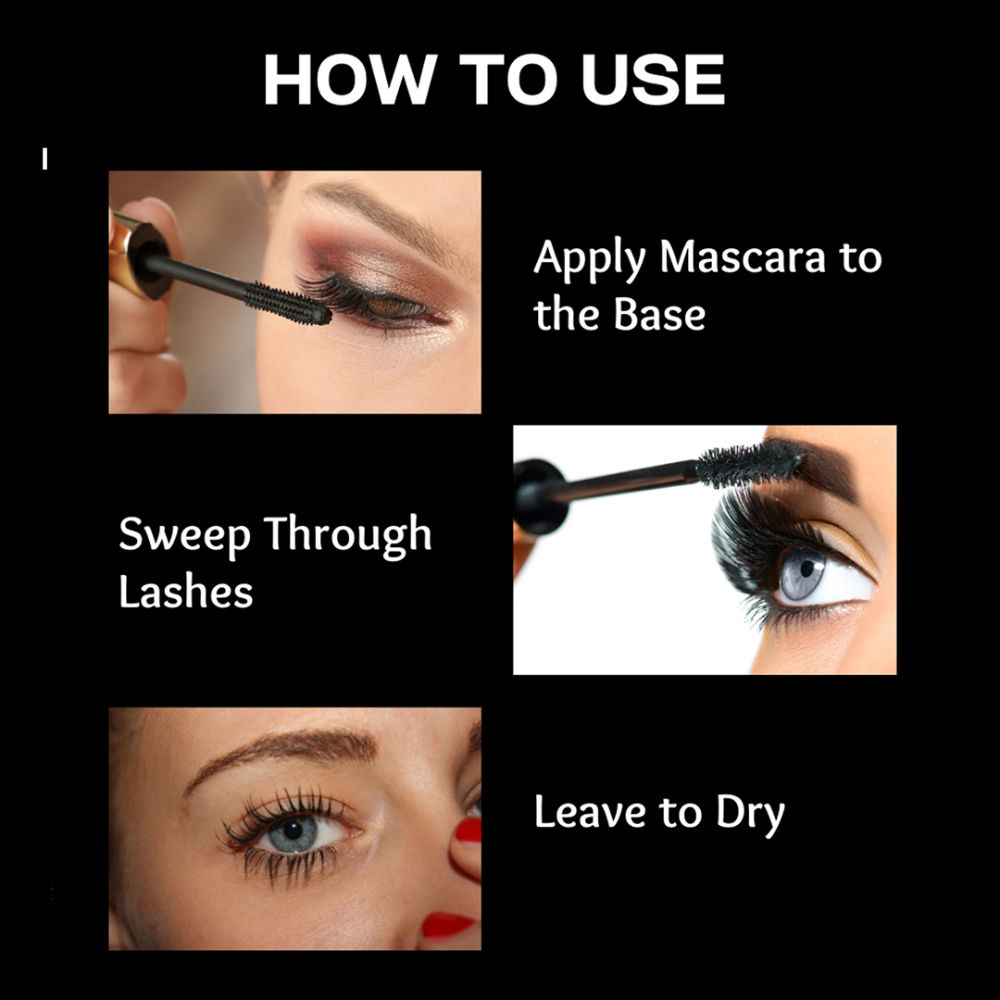 HOW TO USE

Apply Mascara to the Base

Sweep Through Lashes

Leave to Dry