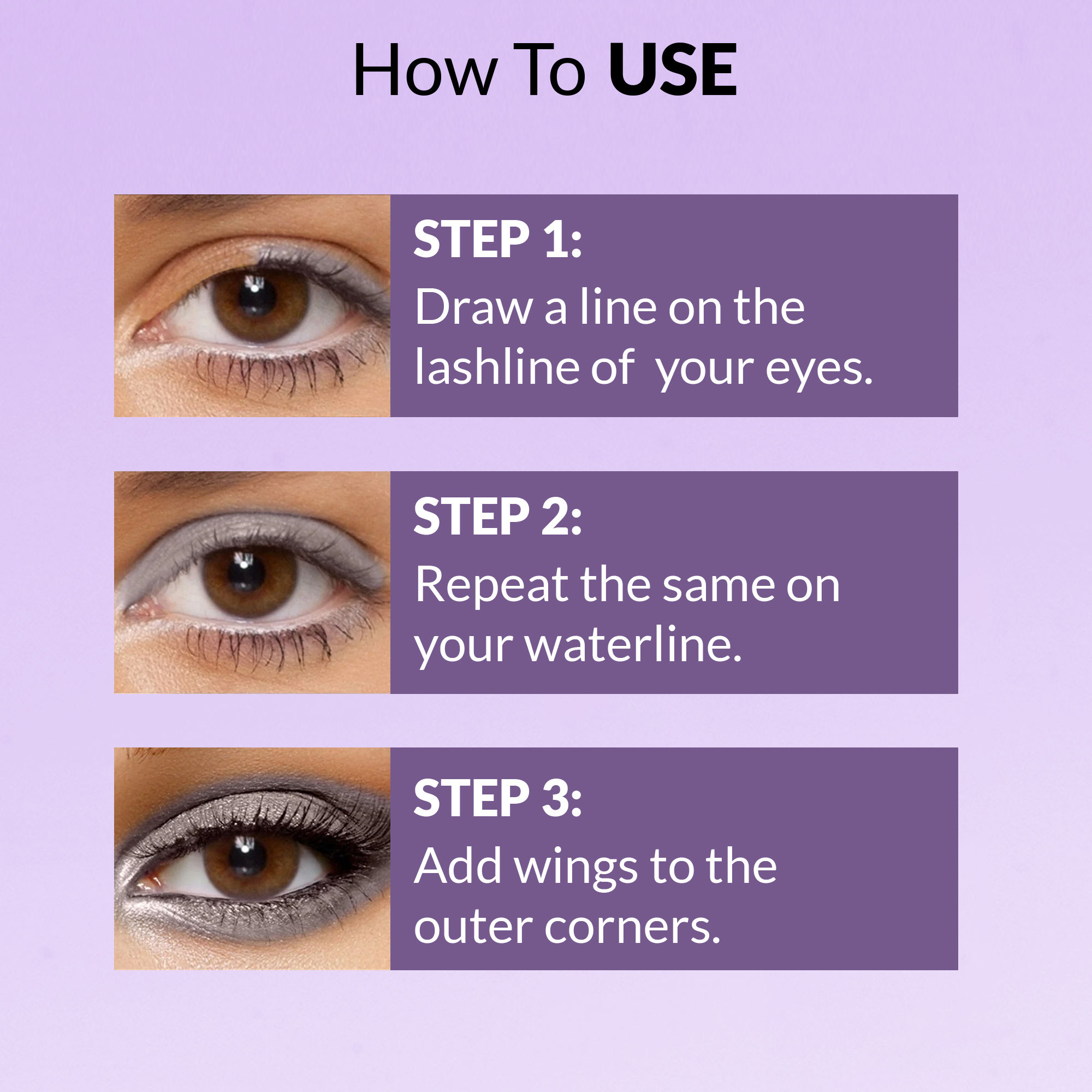 How To USE

STEP 1:
Draw a line on the lashline of your eyes.

STEP 2:
Repeat the same on your waterline.

STEP 3:
Add wings to the outer corners.