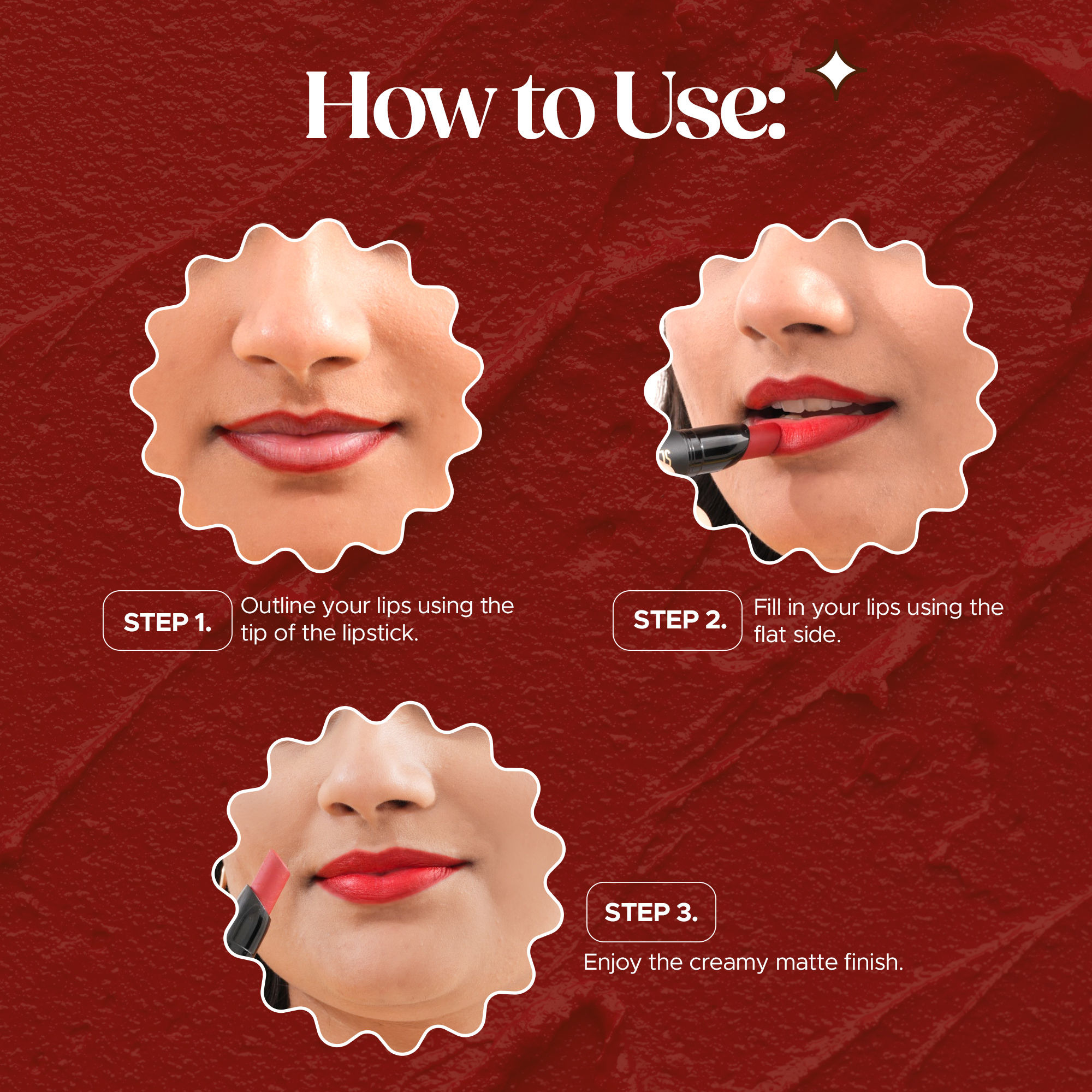 How to Use:

STEP 1.
Outline your lips using the tip of the lipstick.

STEP 2.
Fill in your lips using the flat side.

STEP 3.
Enjoy the creamy matte finish.