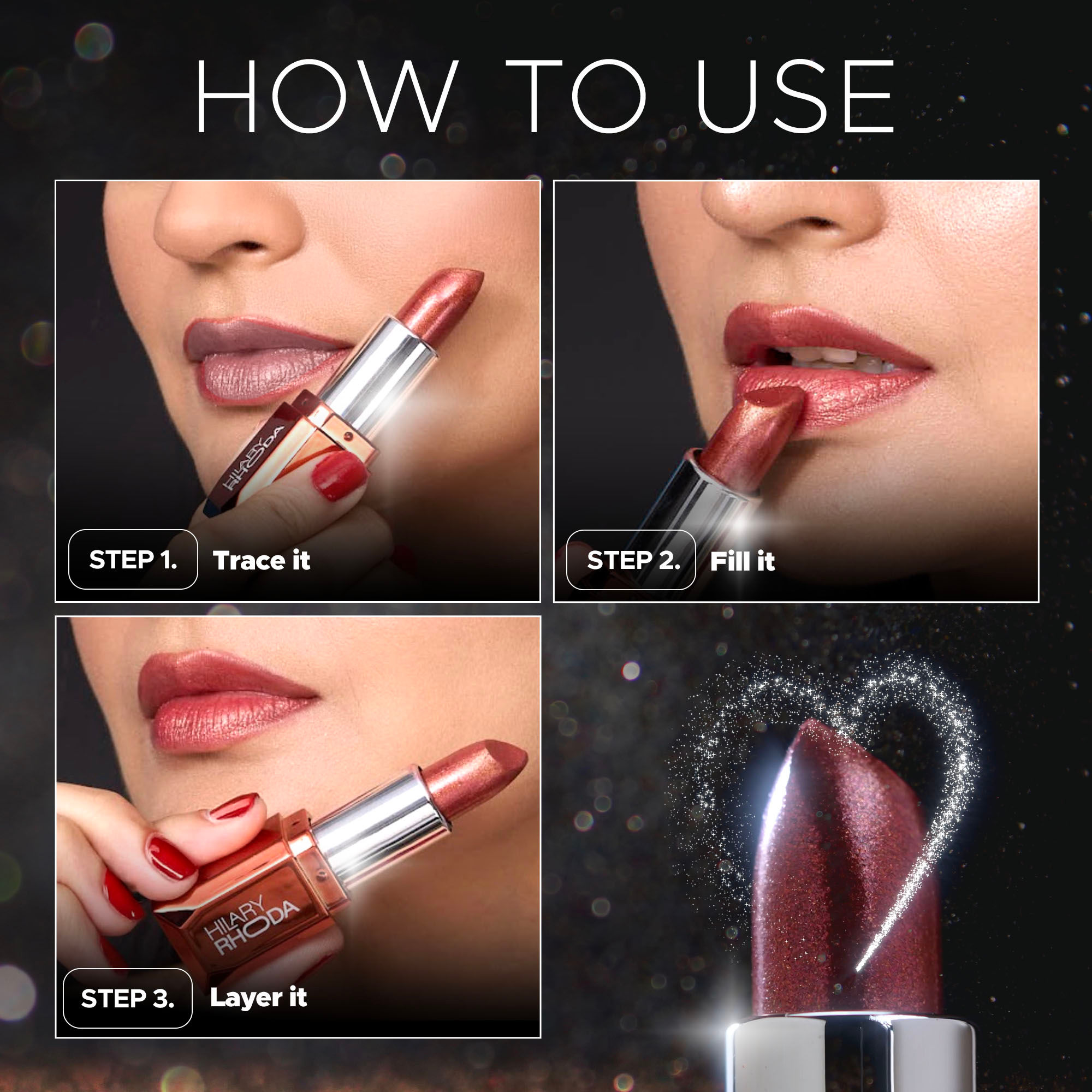 HOW TO USE

HILARY RHODA

STEP 1. Trace it

STEP 2. Fill it

HILARY RHODA

STEP 3. Layer it