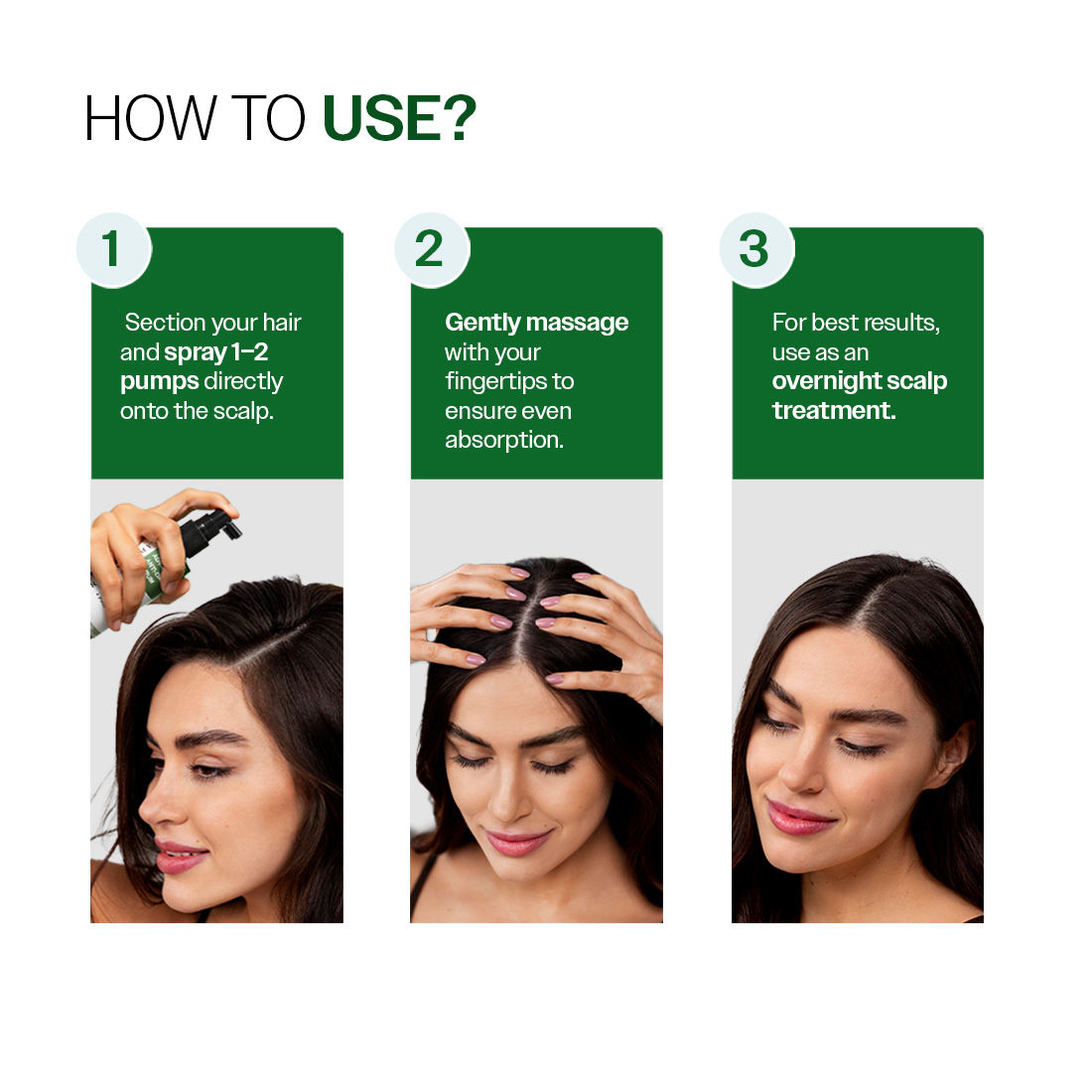 HOW TO USE?

1

Section your hair and spray 1–2 pumps directly onto the scalp.

2

Gently massage with your fingertips to ensure even absorption.

3

For best results, use as an overnight scalp treatment.