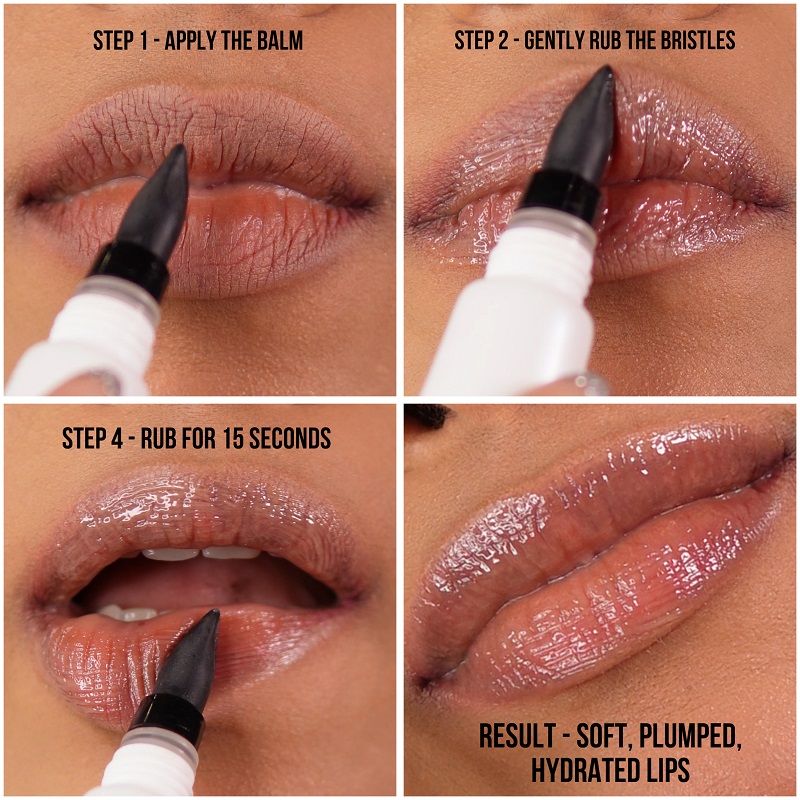 STEP 1 - APPLY THE BALM

STEP 2 - GENTLY RUB THE BRISTLES

STEP 4 - RUB FOR 15 SECONDS

RESULT - SOFT, PLUMPED, HYDRATED LIPS