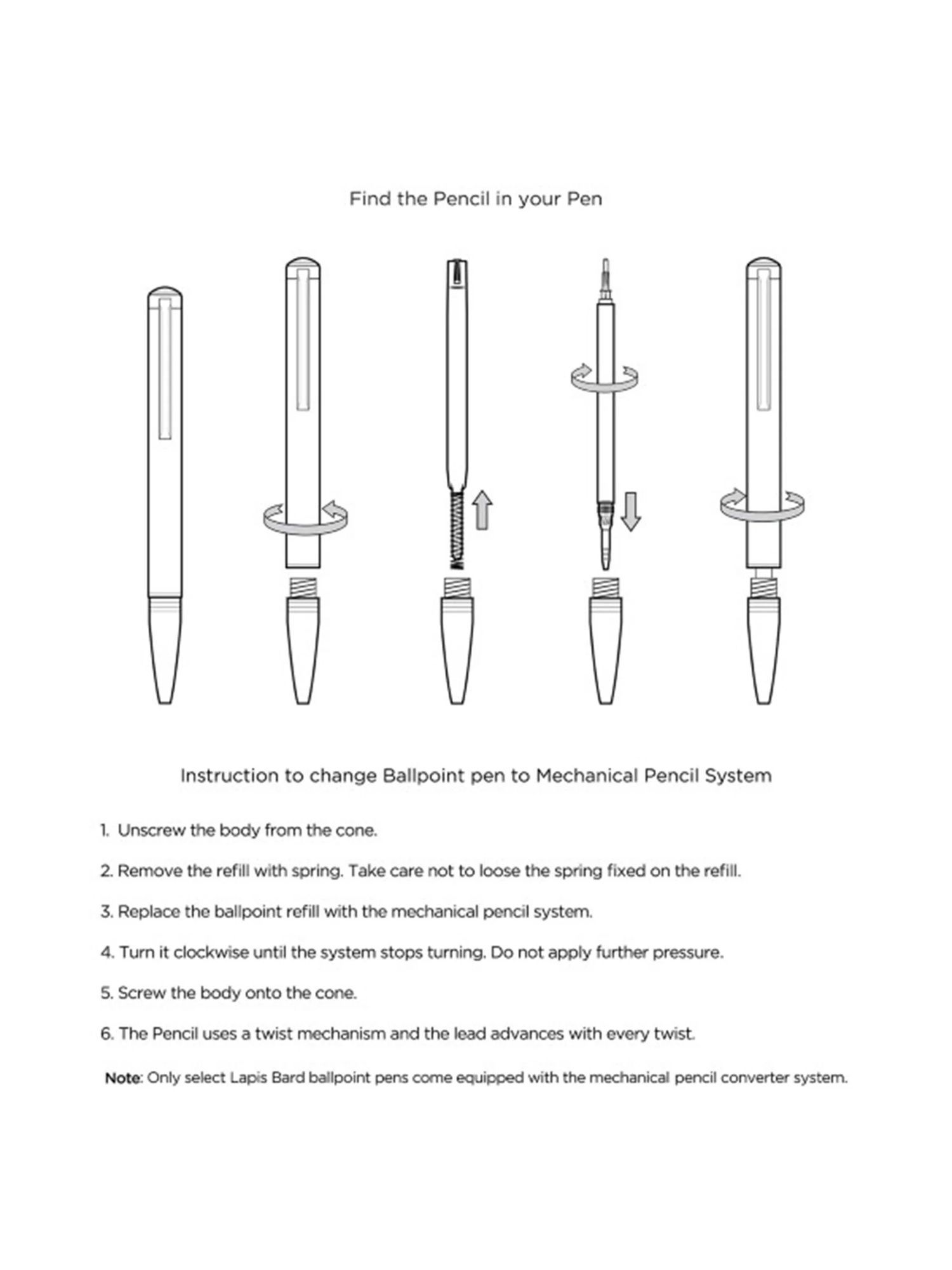 Find the Pencil in your Pen

Instruction to change Ballpoint pen to Mechanical Pencil System

1. Unscrew the body from the cone.

2. Remove the refill with spring. Take care not to loose the spring fixed on the refill.

3. Replace the ballpoint refill with the mechanical pencil system.

4. Turn it clockwise until the system stops turning. Do not apply further pressure.

5. Screw the body onto the cone.

6. The Pencil uses a twist mechanism and the lead advances with every twist.

Note: Only select Lapis Bard ballpoint pens come equipped with the mechanical pencil converter system.