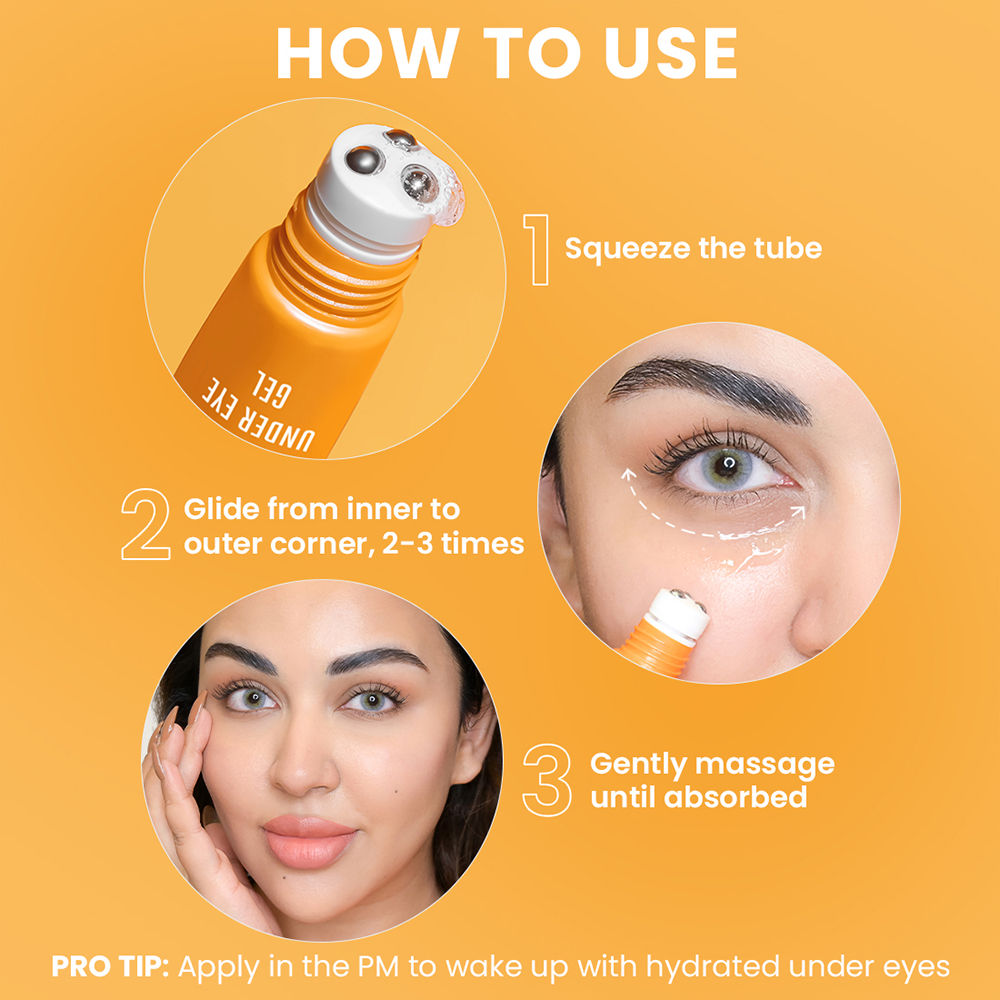 HOW TO USE

UNDER EYE GEL

1 Squeeze the tube

2 Glide from inner to outer corner, 2-3 times

3 Gently massage until absorbed

PRO TIP: Apply in the PM to wake up with hydrated under eyes