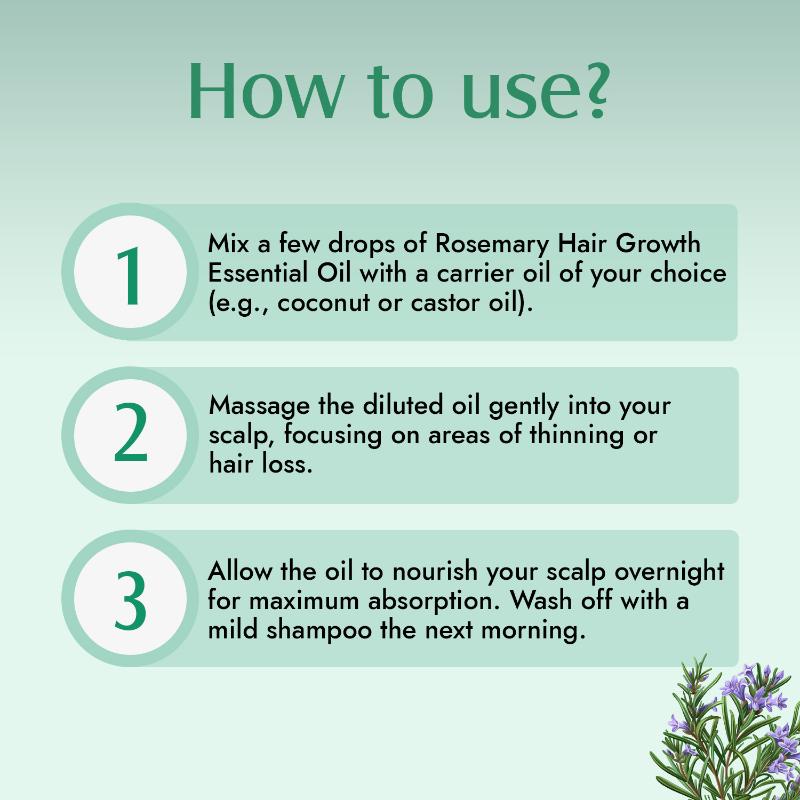 How to use?

1

Mix a few drops of Rosemary Hair Growth Essential Oil with a carrier oil of your choice (e.g., coconut or castor oil).

2

Massage the diluted oil gently into your scalp, focusing on areas of thinning or hair loss.

3

Allow the oil to nourish your scalp overnight for maximum absorption. Wash off with a mild shampoo the next morning.