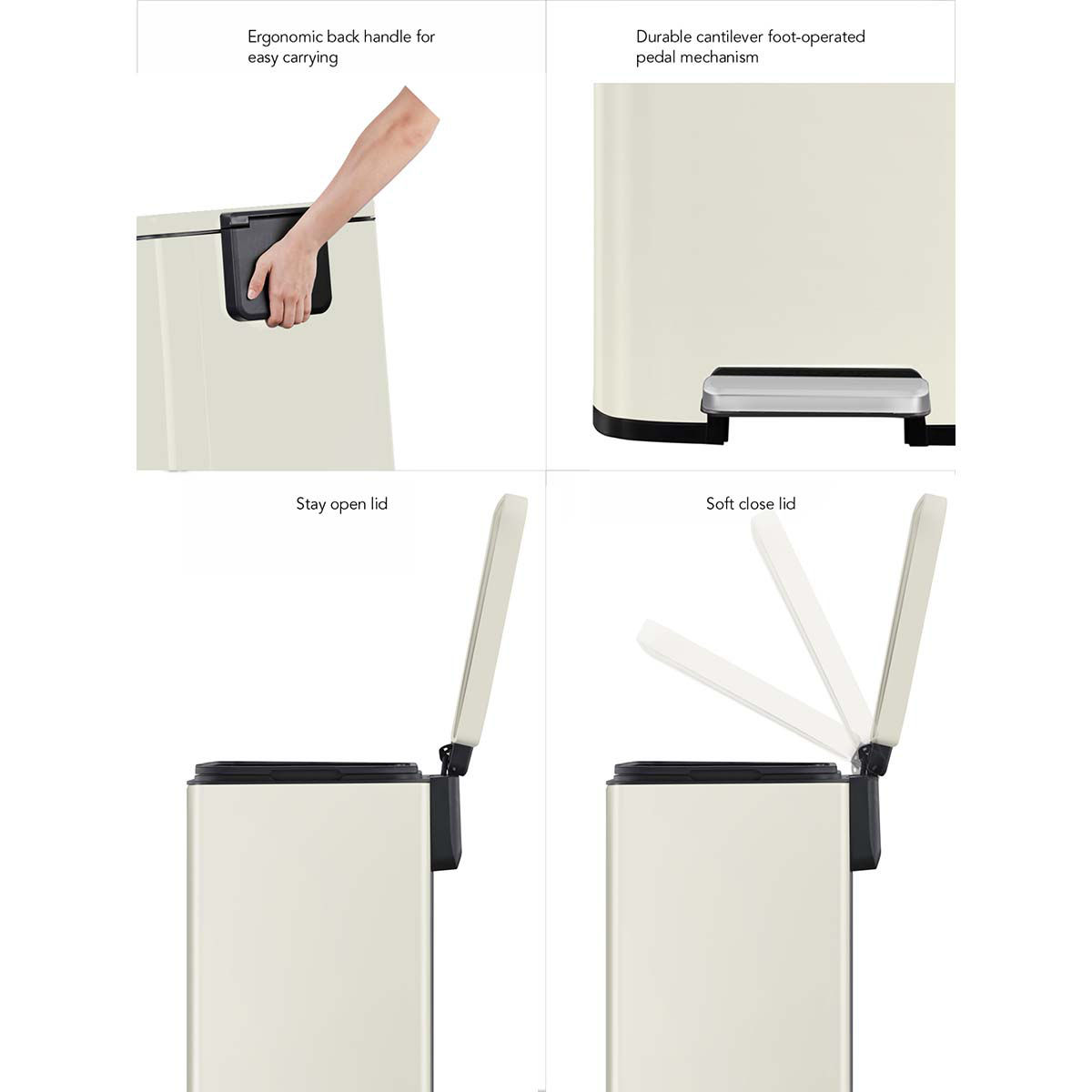 Ergonomic back handle for easy carrying

Durable cantilever foot-operated pedal mechanism

Stay open lid

Soft close lid