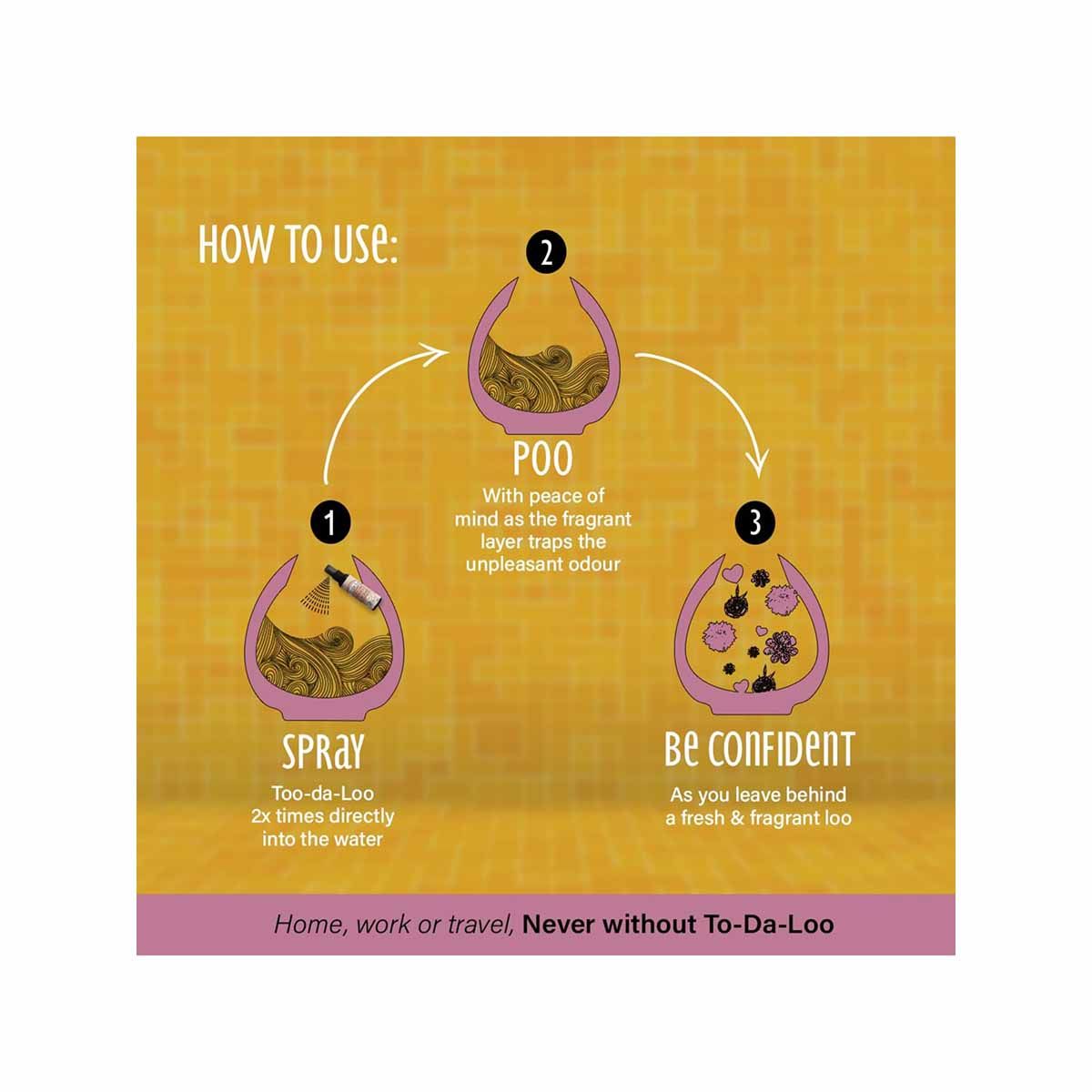 HOW TO USE:

1

SPRAY
Too-da-Loo 2x times directly into the water

2

POO
With peace of mind as the fragrant layer traps the unpleasant odour

3

BE CONFIDENT
As you leave behind a fresh & fragrant loo

Home, work or travel, Never without To-Da-Loo