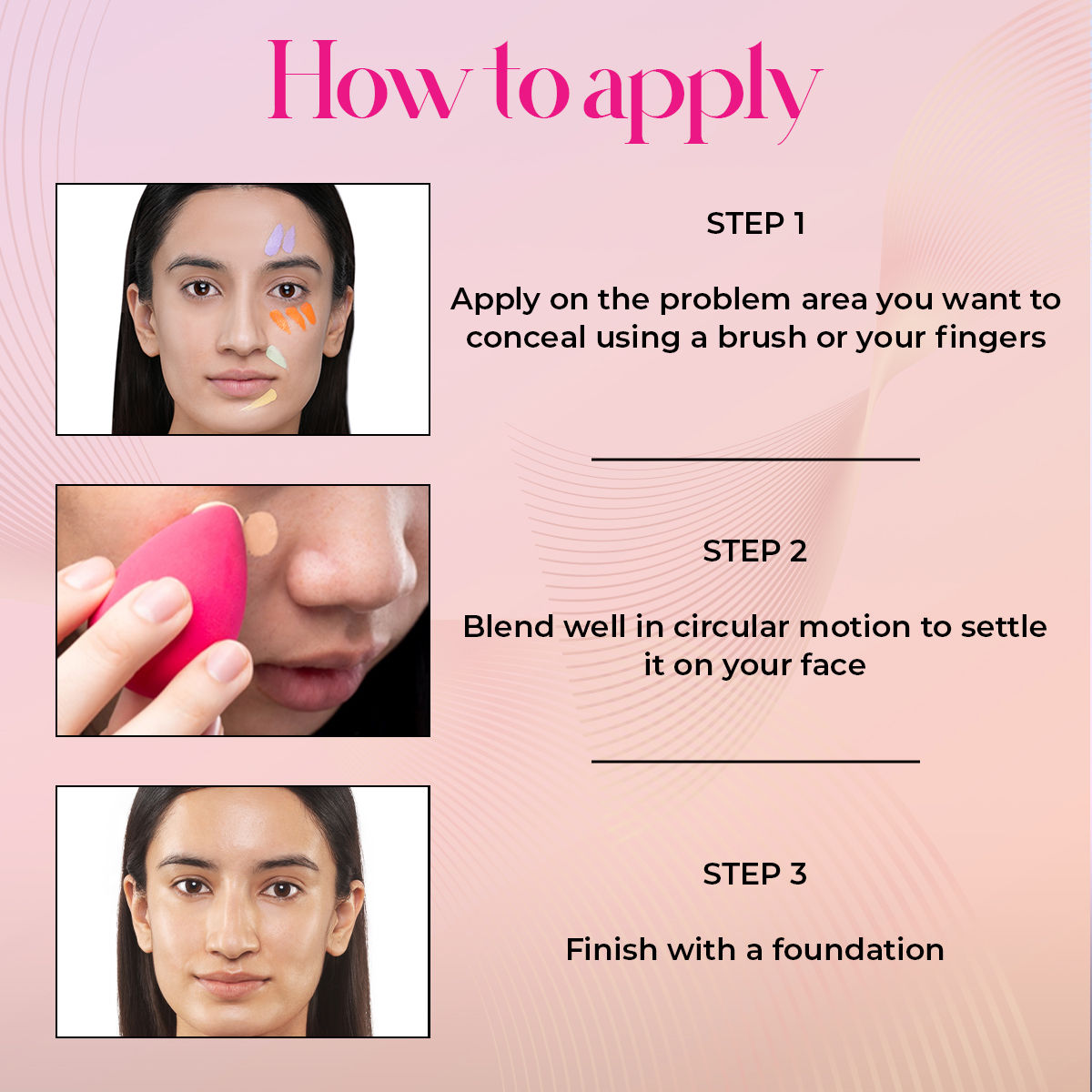 How to apply

STEP 1

Apply on the problem area you want to conceal using a brush or your fingers

STEP 2

Blend well in circular motion to settle it on your face

STEP 3

Finish with a foundation