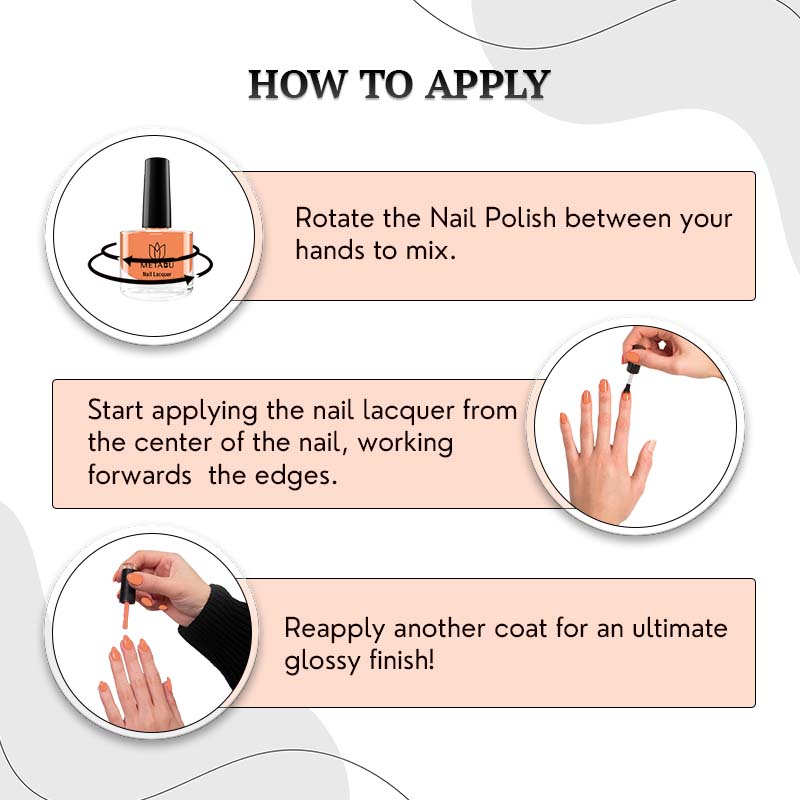 HOW TO APPLY

METABU
Nail Lacquer

Rotate the Nail Polish between your hands to mix.

Start applying the nail lacquer from the center of the nail, working forwards the edges.

Reapply another coat for an ultimate glossy finish!