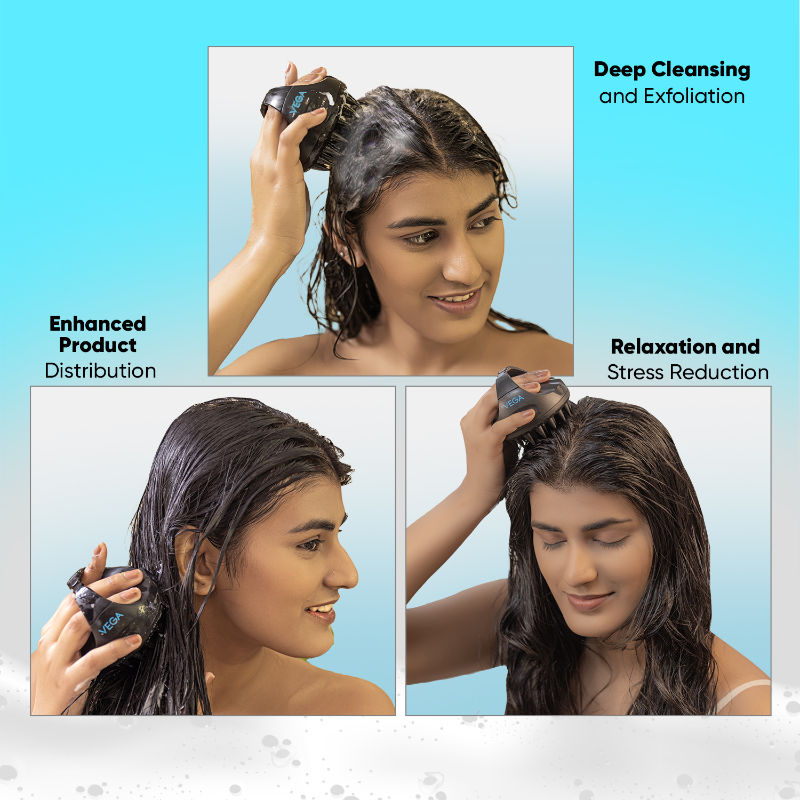 Deep Cleansing
and Exfoliation

VEGA

Enhanced Product
Distribution

Relaxation and
Stress Reduction

VEGA

VEGA