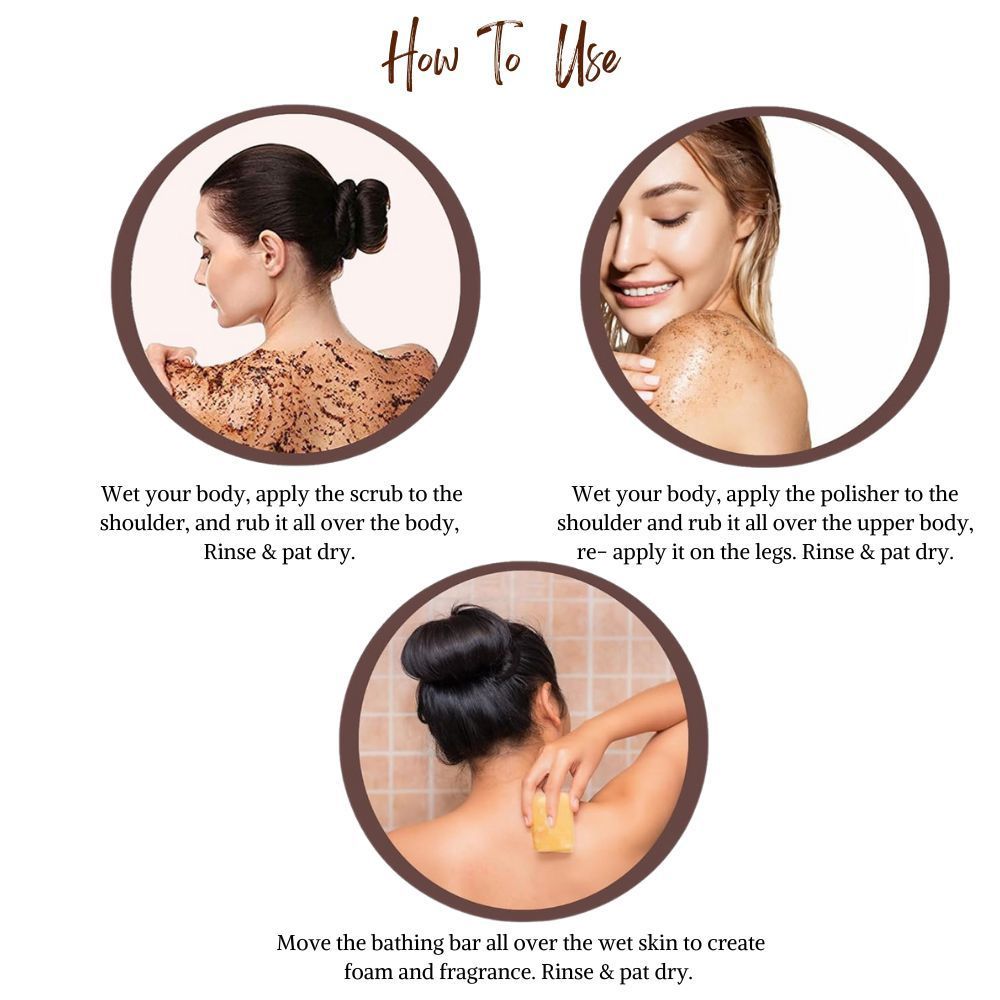 How To Use

Wet your body, apply the scrub to the shoulder, and rub it all over the body, Rinse & pat dry.

Wet your body, apply the polisher to the shoulder and rub it all over the upper body, re- apply it on the legs. Rinse & pat dry.

Move the bathing bar all over the wet skin to create foam and fragrance. Rinse & pat dry.