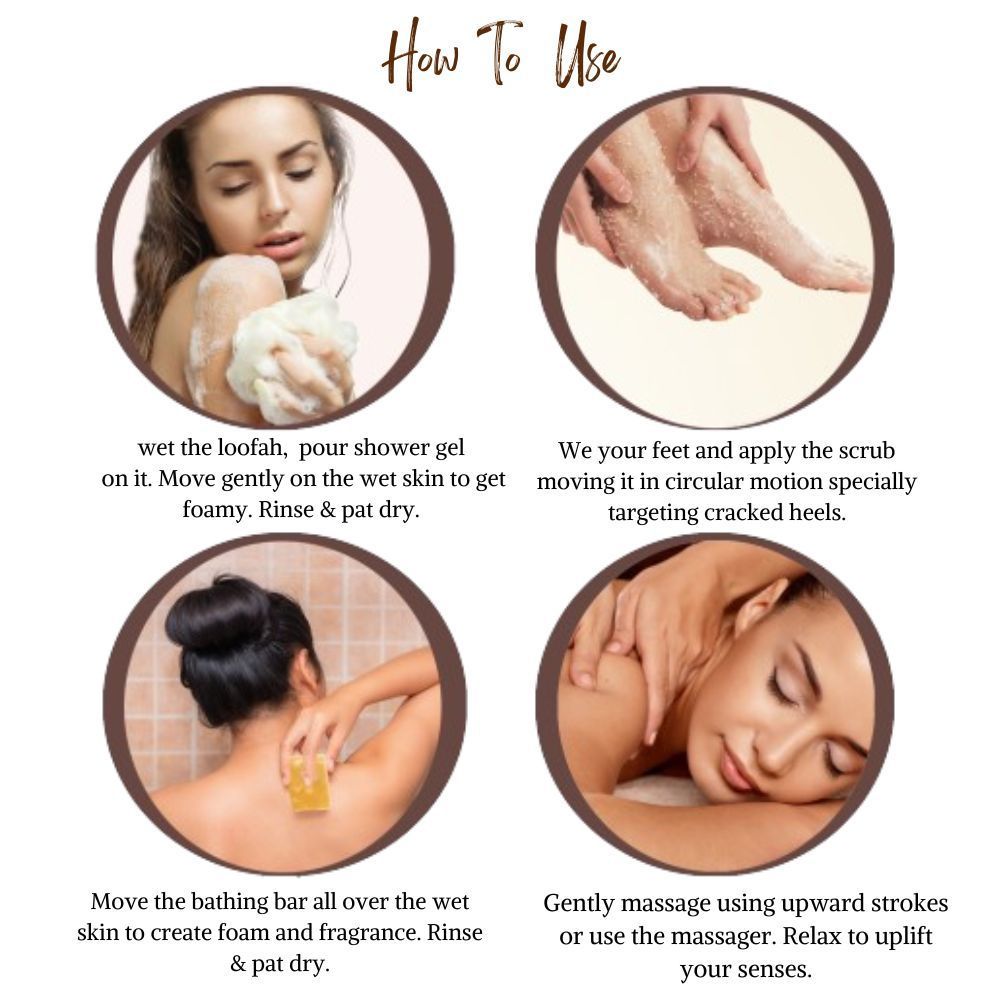 How To Use

wet the loofah, pour shower gel on it. Move gently on the wet skin to get foamy. Rinse & pat dry.

We your feet and apply the scrub moving it in circular motion specially targeting cracked heels.

Move the bathing bar all over the wet skin to create foam and fragrance. Rinse & pat dry.

Gently massage using upward strokes or use the massager. Relax to uplift your senses.