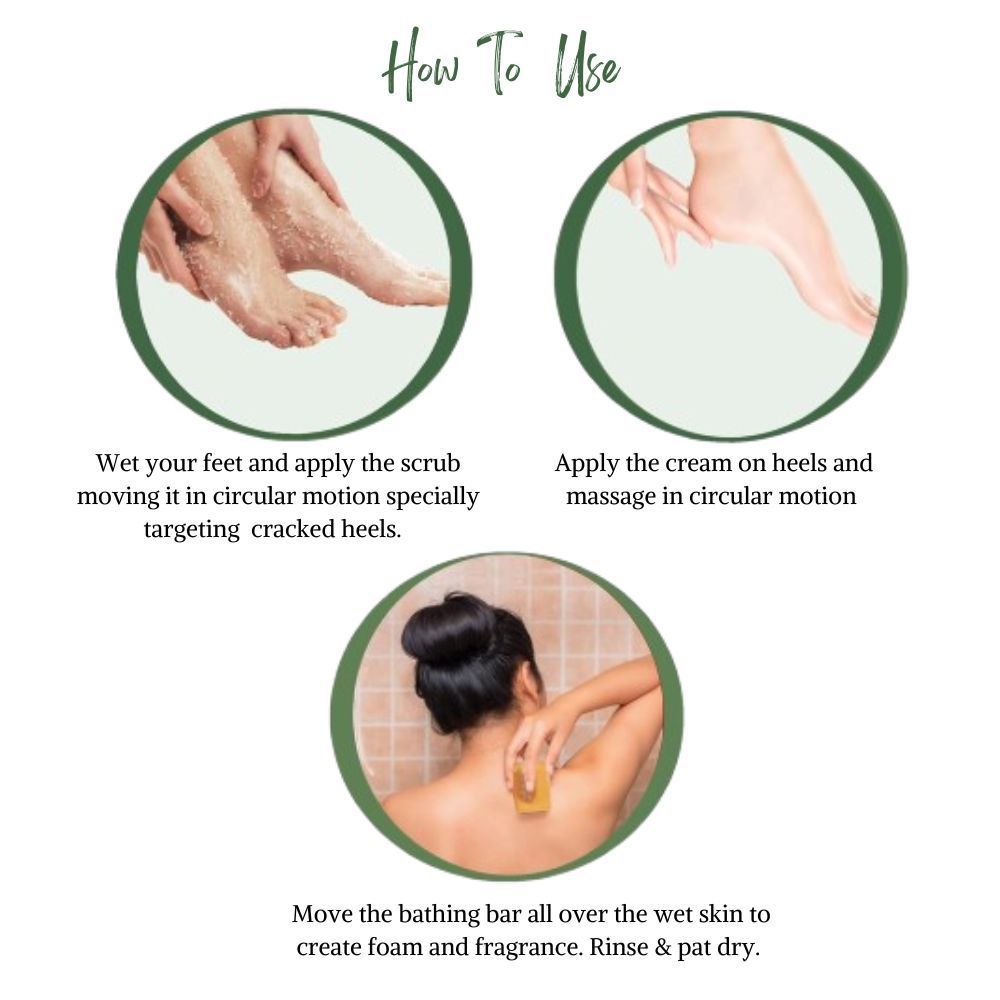 How To Use

Wet your feet and apply the scrub moving it in circular motion specially targeting cracked heels.

Apply the cream on heels and massage in circular motion

Move the bathing bar all over the wet skin to create foam and fragrance. Rinse & pat dry.