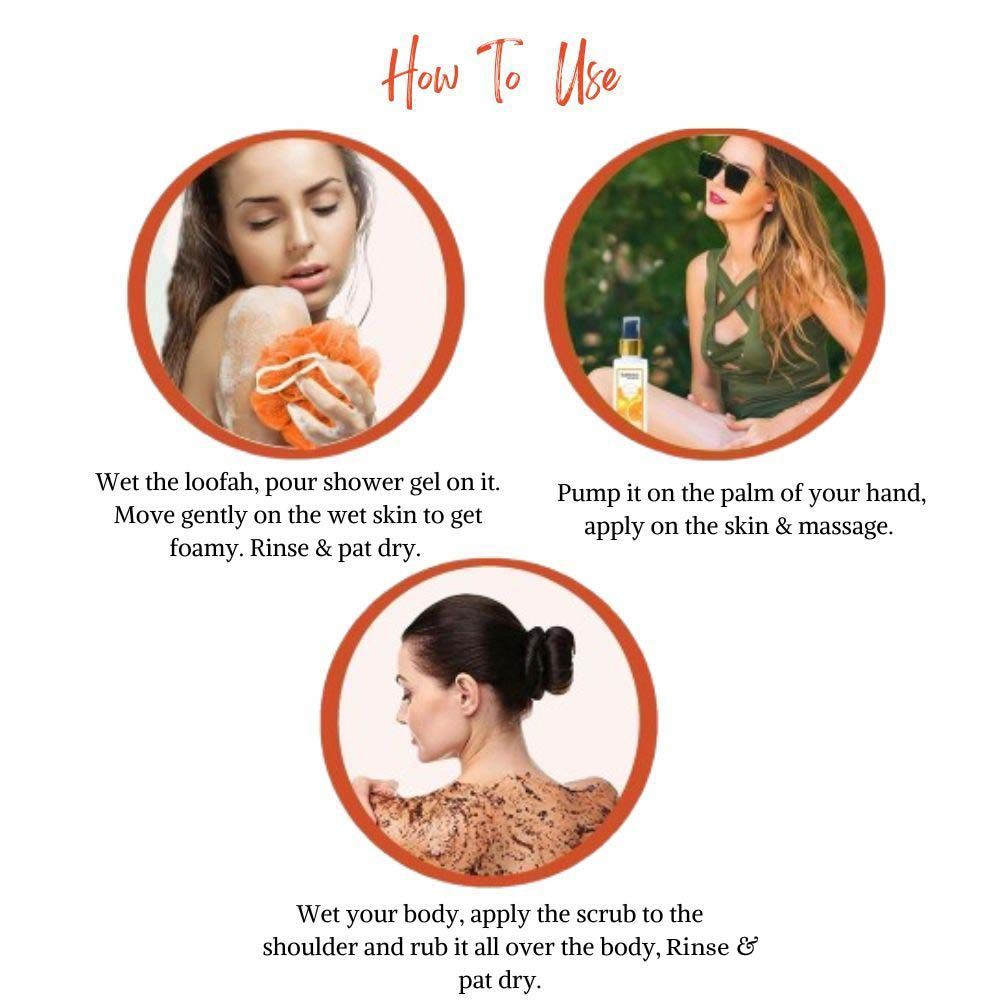 How To Use

Wet the loofah, pour shower gel on it. Move gently on the wet skin to get foamy. Rinse & pat dry.

Pump it on the palm of your hand, apply on the skin & massage.

Wet your body, apply the scrub to the shoulder and rub it all over the body, Rinse & pat dry.