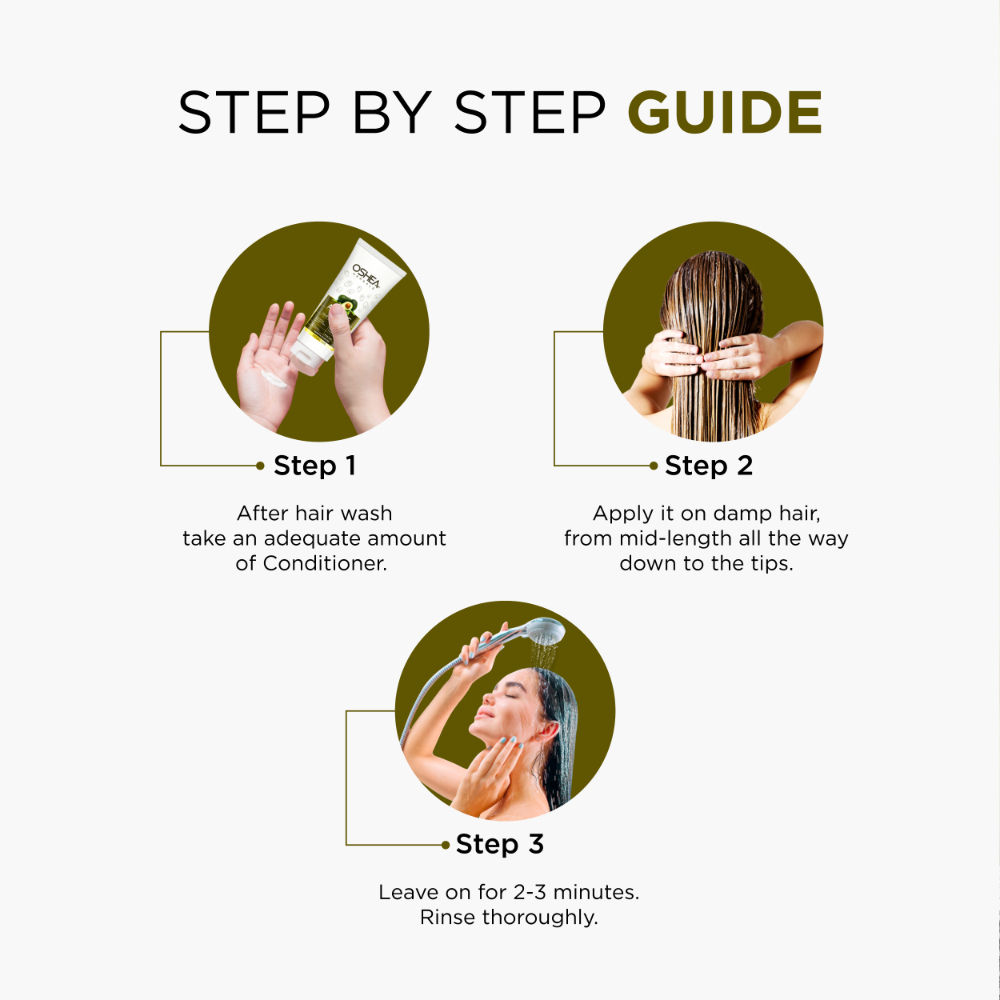 STEP BY STEP GUIDE

OSHEA

Step 1

After hair wash take an adequate amount of Conditioner.

Step 2

Apply it on damp hair, from mid-length all the way down to the tips.

Step 3

Leave on for 2-3 minutes. Rinse thoroughly.