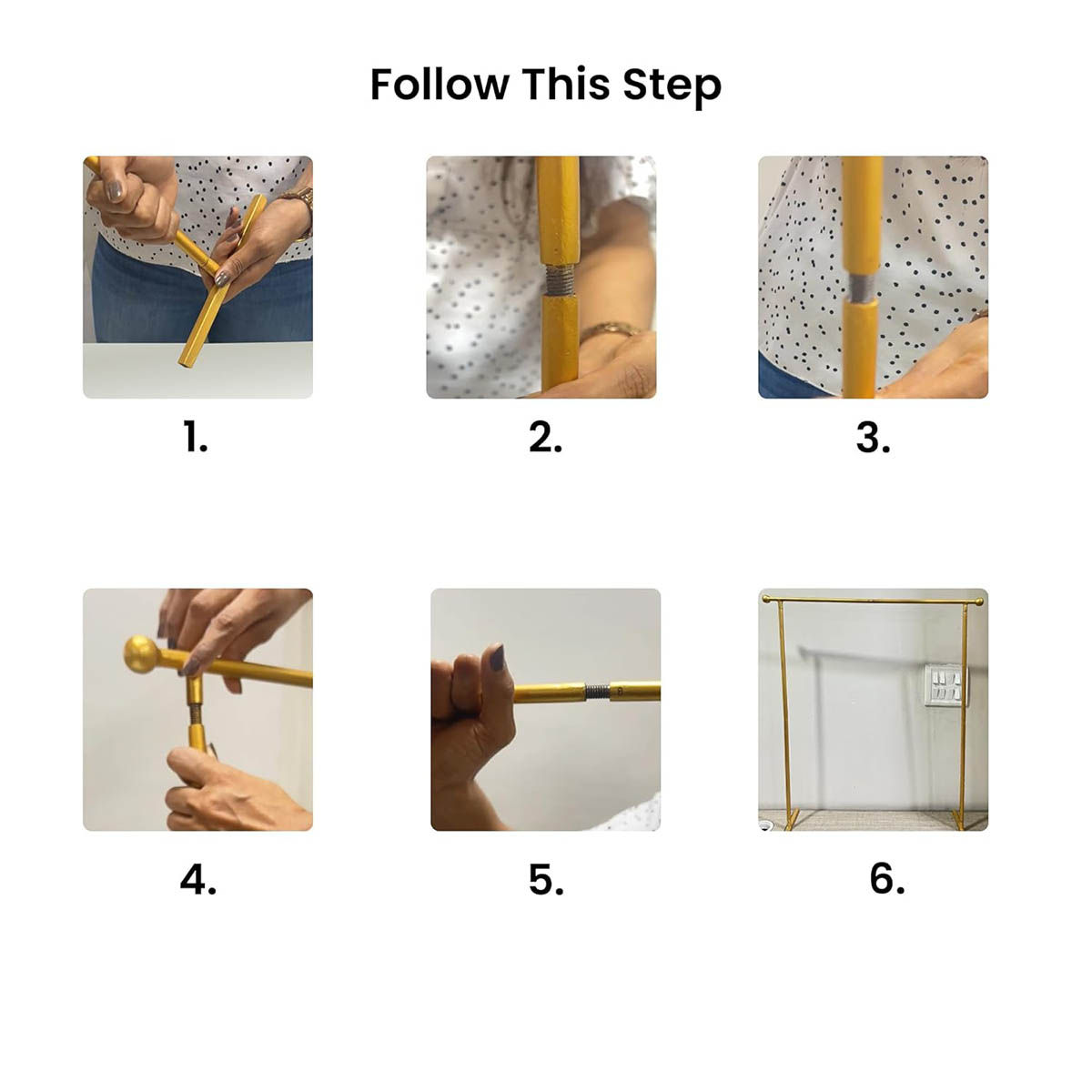 Follow This Step

1.

2.

3.

4.

5.

6.