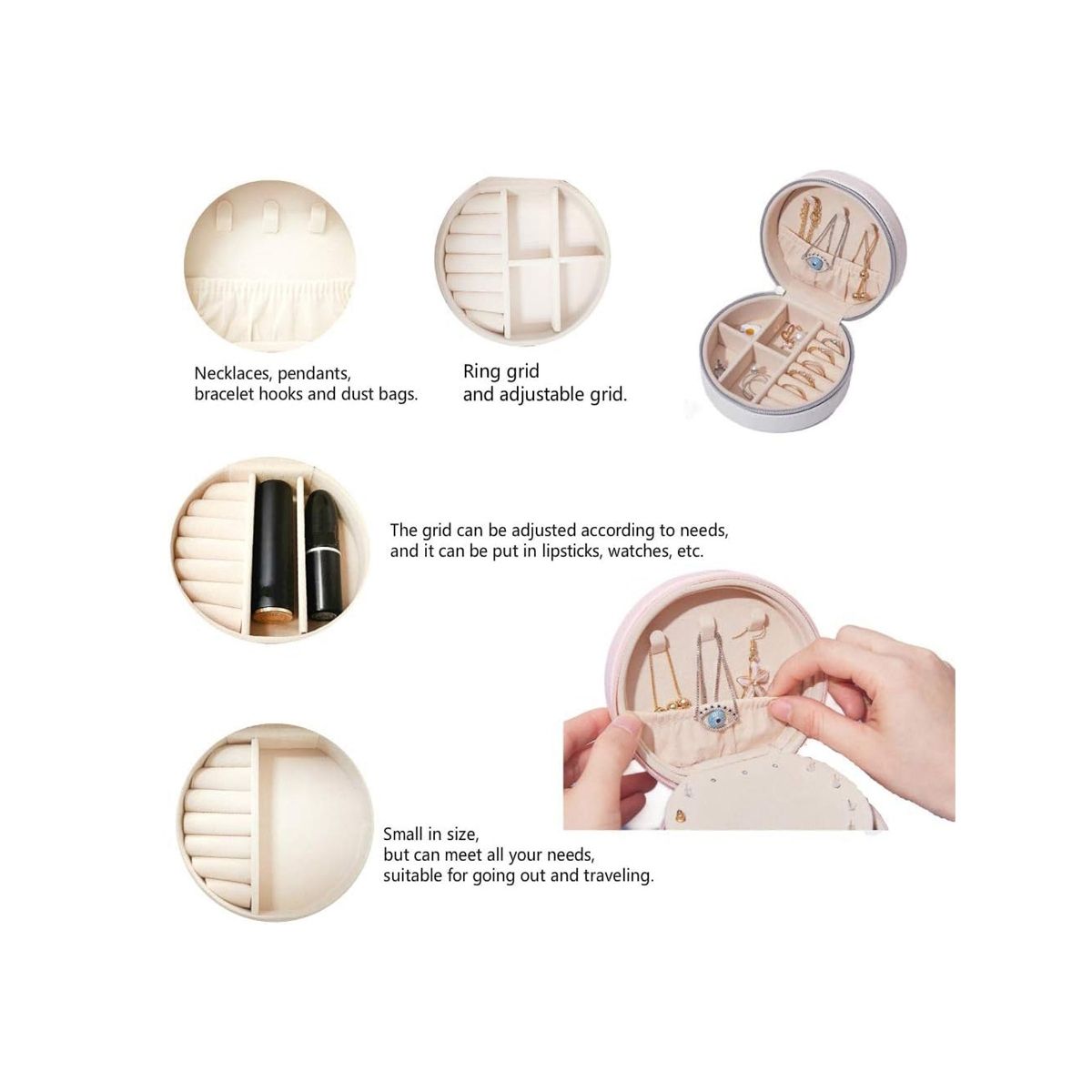 Necklaces, pendants,
bracelet hooks and dust bags.

Ring grid
and adjustable grid.

The grid can be adjusted according to needs,
and it can be put in lipsticks, watches, etc.

Small in size,
but can meet all your needs,
suitable for going out and traveling.