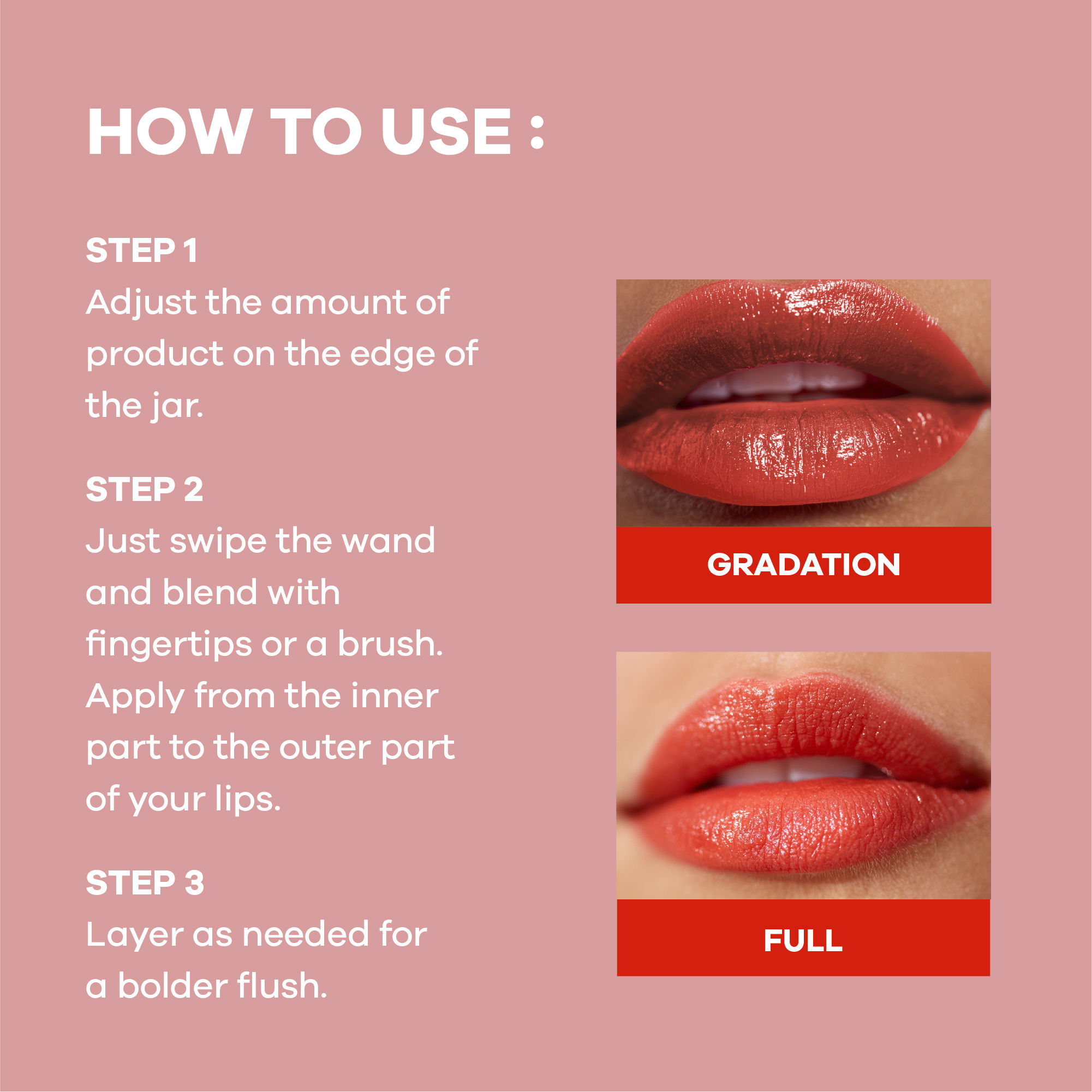 HOW TO USE :

STEP 1
Adjust the amount of product on the edge of the jar.

STEP 2
Just swipe the wand and blend with fingertips or a brush. Apply from the inner part to the outer part of your lips.

STEP 3
Layer as needed for a bolder flush.

GRADATION

FULL