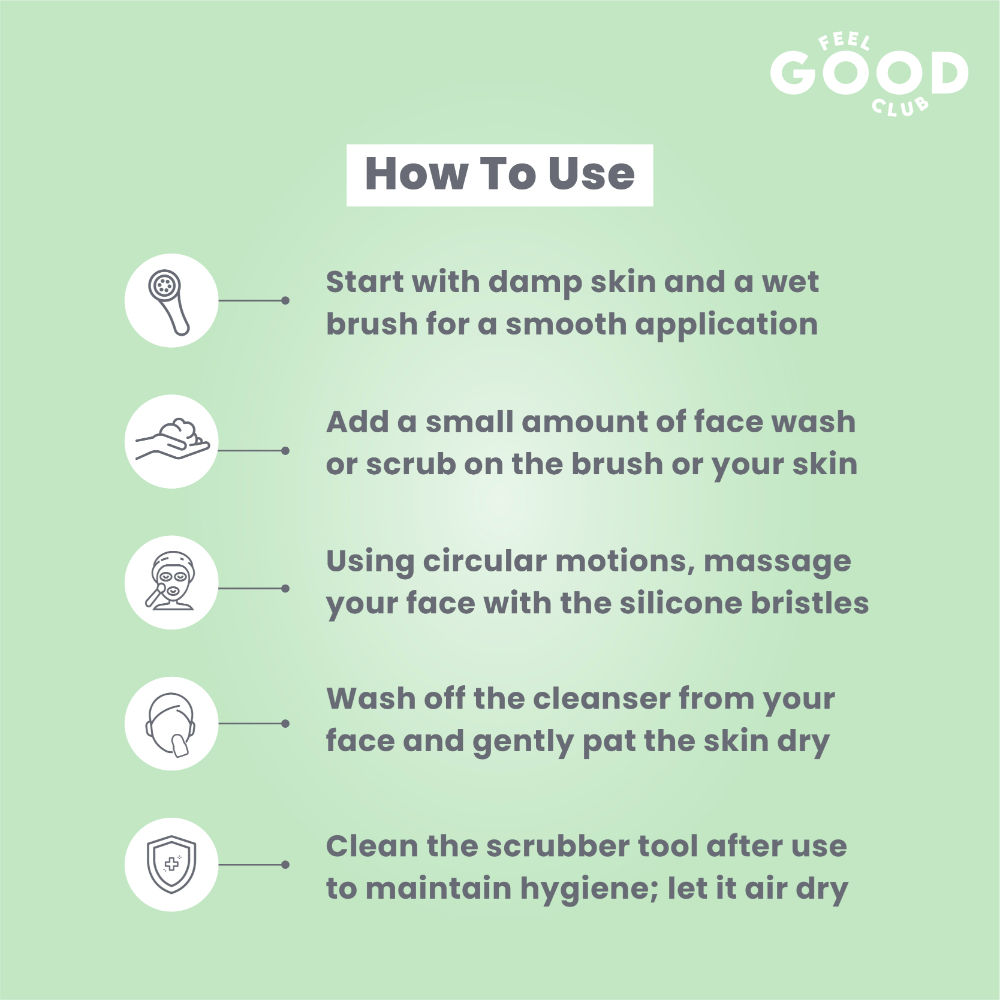 FEEL GOOD CLUB

How To Use

Start with damp skin and a wet brush for a smooth application

Add a small amount of face wash or scrub on the brush or your skin

Using circular motions, massage your face with the silicone bristles

Wash off the cleanser from your face and gently pat the skin dry

Clean the scrubber tool after use to maintain hygiene; let it air dry