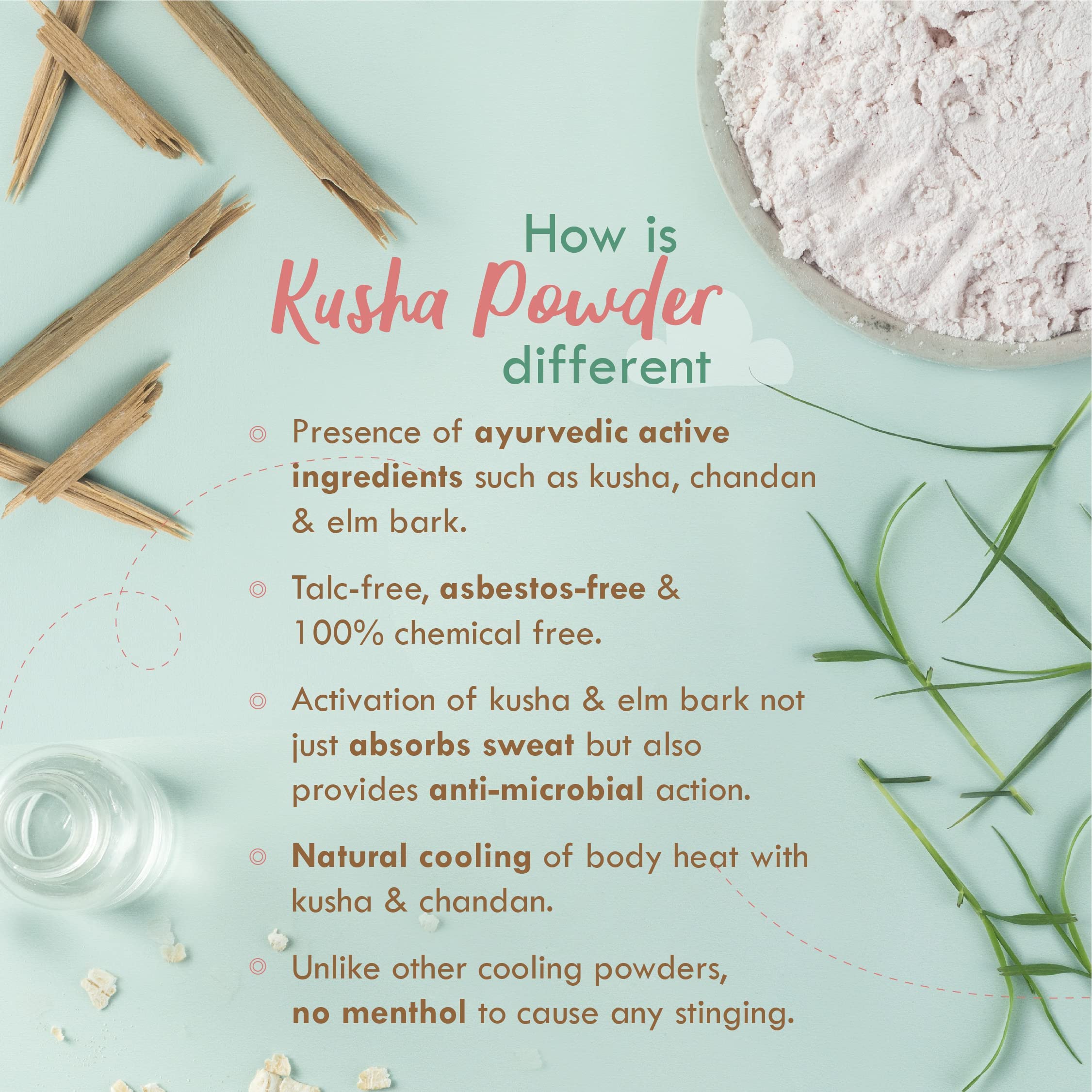 How is
Kusha Powder
different

◎ Presence of ayurvedic active ingredients such as kusha, chandan & elm bark.

◎ Talc-free, asbestos-free & 100% chemical free.

◎ Activation of kusha & elm bark not just absorbs sweat but also provides anti-microbial action.

◎ Natural cooling of body heat with kusha & chandan.

◎ Unlike other cooling powders, no menthol to cause any stinging.