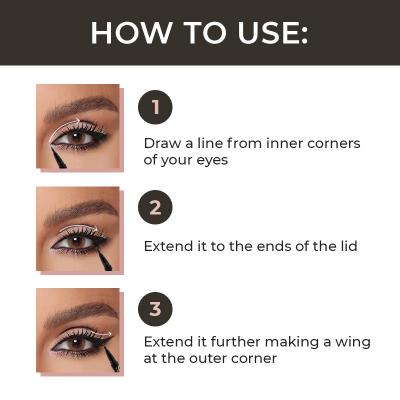 HOW TO USE:

1

Draw a line from inner corners of your eyes

2

Extend it to the ends of the lid

3

Extend it further making a wing at the outer corner