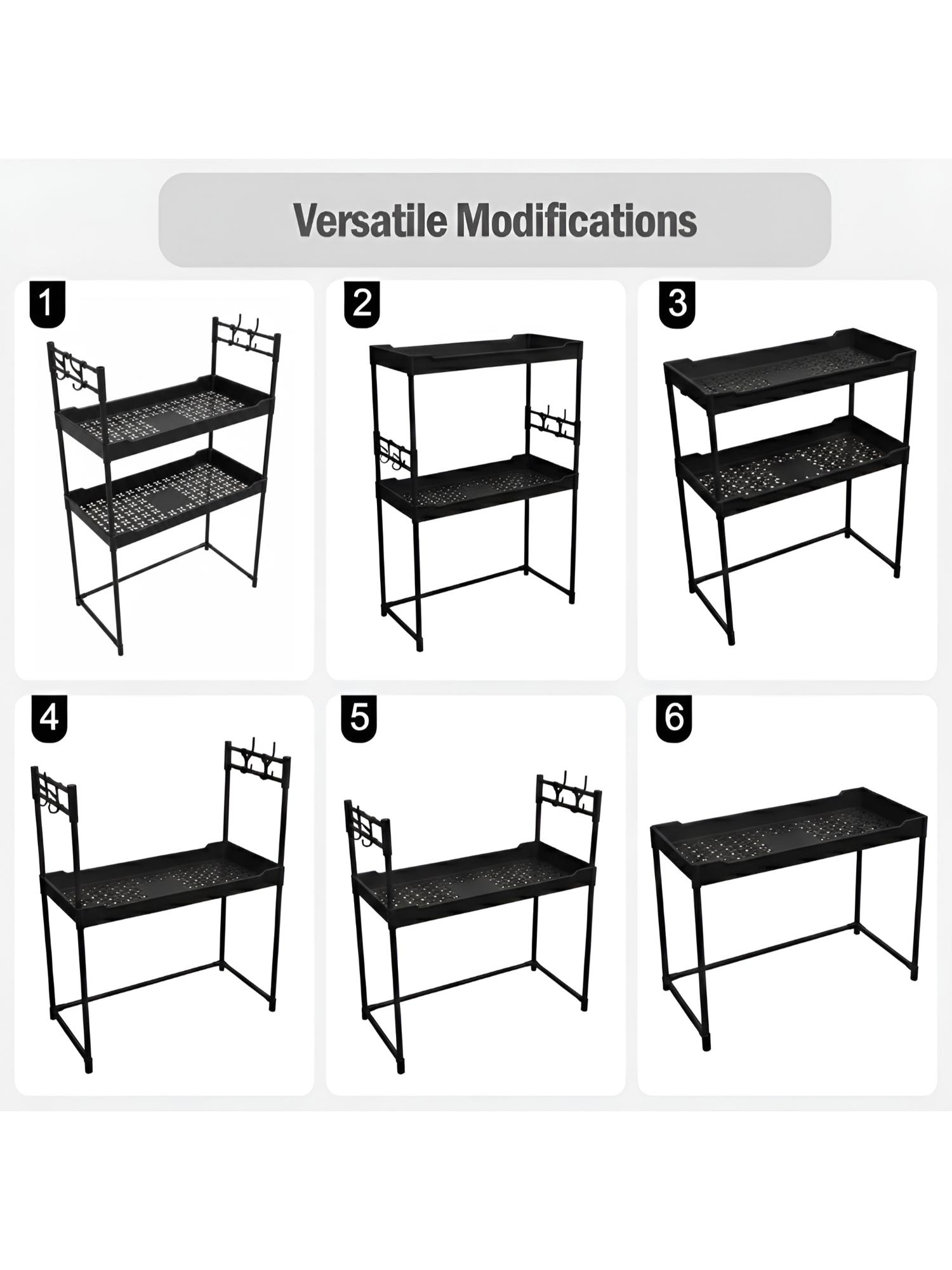 Versatile Modifications

1

2

3

4

5

6