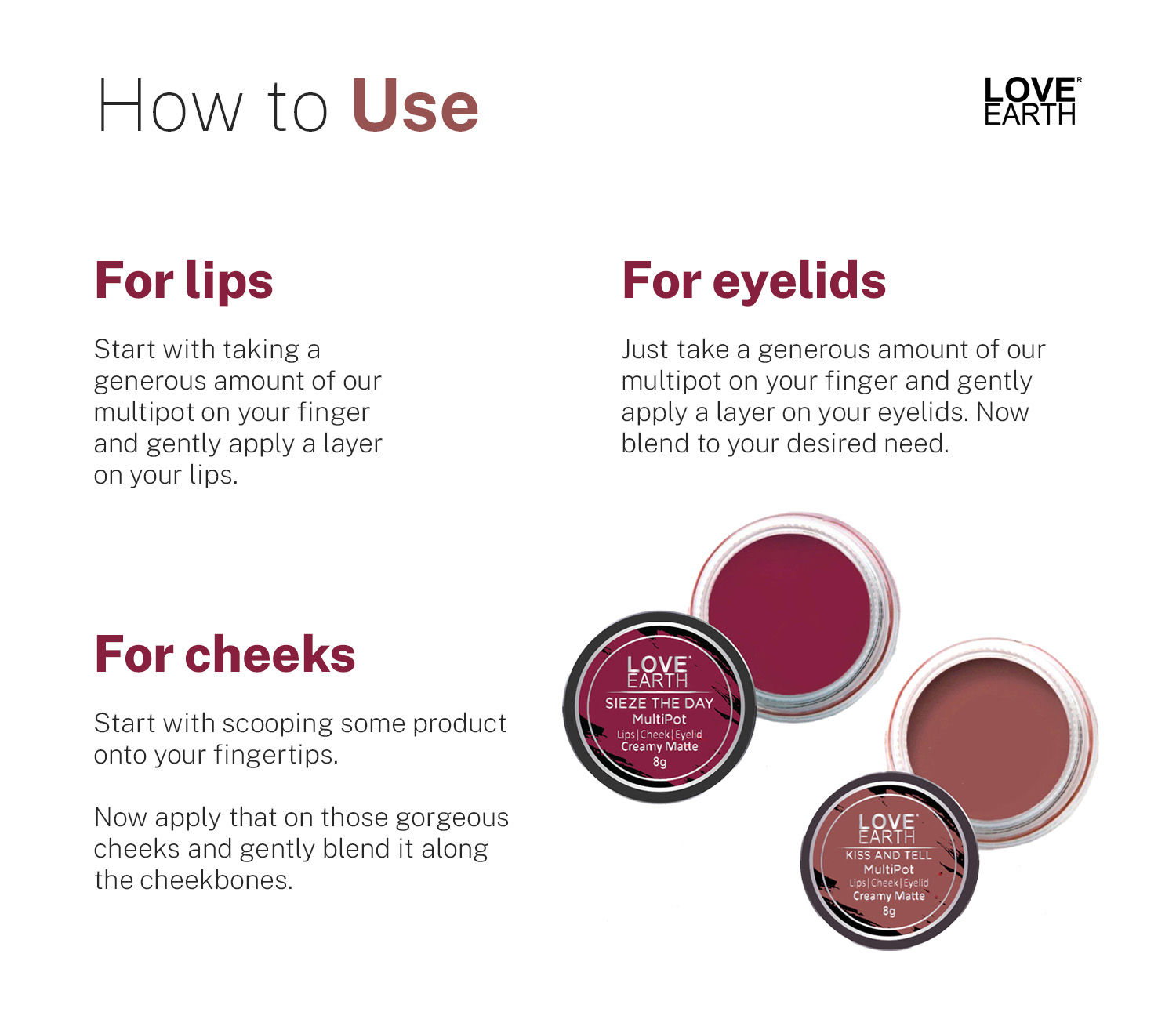 How to Use

LOVE EARTH

For lips

Start with taking a generous amount of our multipot on your finger and gently apply a layer on your lips.

For eyelids

Just take a generous amount of our multipot on your finger and gently apply a layer on your eyelids. Now blend to your desired need.

For cheeks

Start with scooping some product onto your fingertips.

Now apply that on those gorgeous cheeks and gently blend it along the cheekbones.

LOVE EARTH
SIEZE THE DAY
MultiPot
Lips | Cheek | Eyelid
Creamy Matte
8g

LOVE EARTH
KISS AND TELL
MultiPot
Lips | Cheek | Eyelid
Creamy Matte
8g