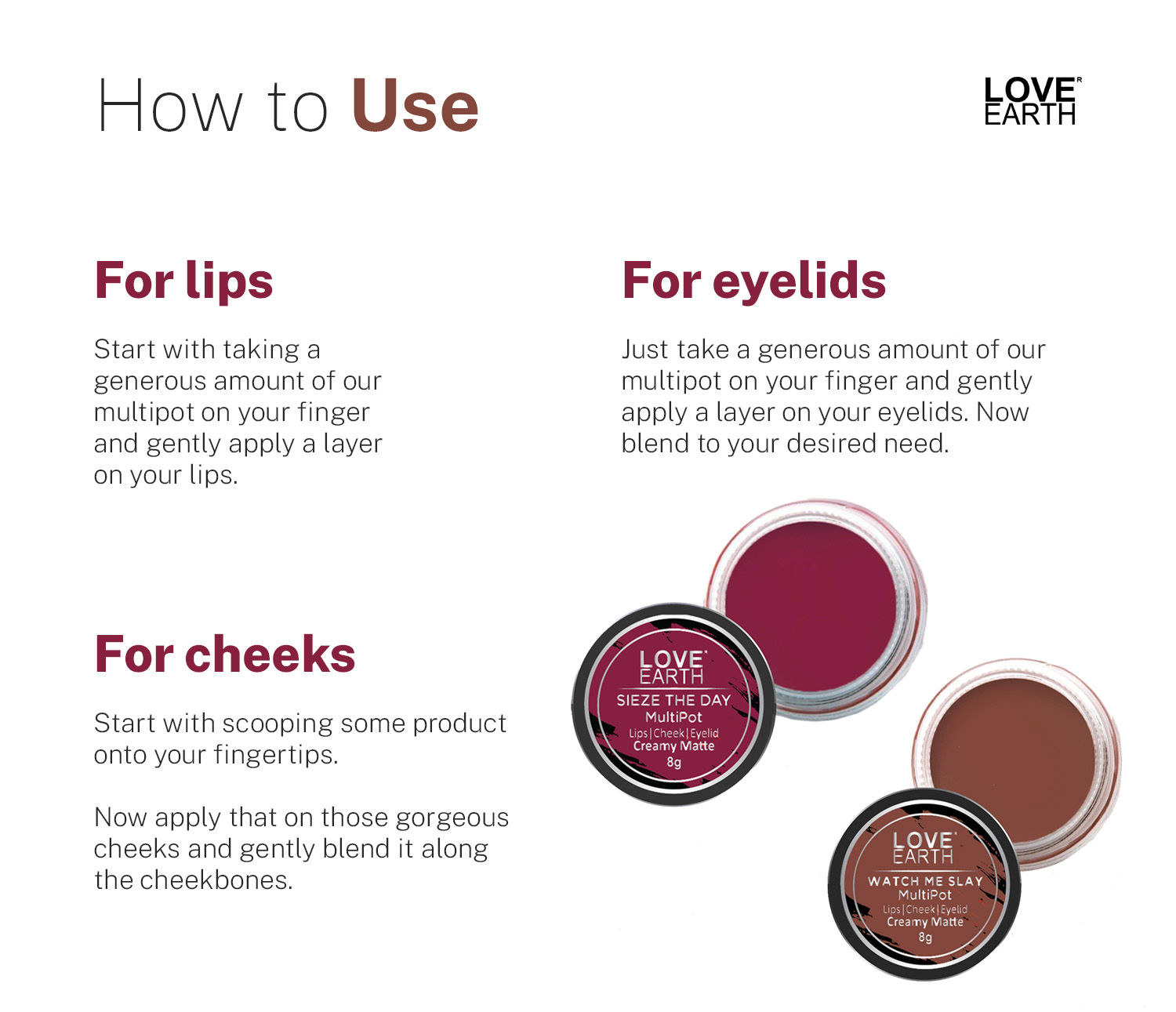 How to Use

LOVE EARTH

For lips

Start with taking a generous amount of our multipot on your finger and gently apply a layer on your lips.

For eyelids

Just take a generous amount of our multipot on your finger and gently apply a layer on your eyelids. Now blend to your desired need.

For cheeks

Start with scooping some product onto your fingertips.

Now apply that on those gorgeous cheeks and gently blend it along the cheekbones.

LOVE EARTH
SIEZE THE DAY
MultiPot
Lips | Cheek | Eyelid
Creamy Matte
8g

LOVE EARTH
WATCH ME SLAY
MultiPot
Lips | Cheek | Eyelid
Creamy Matte
8g