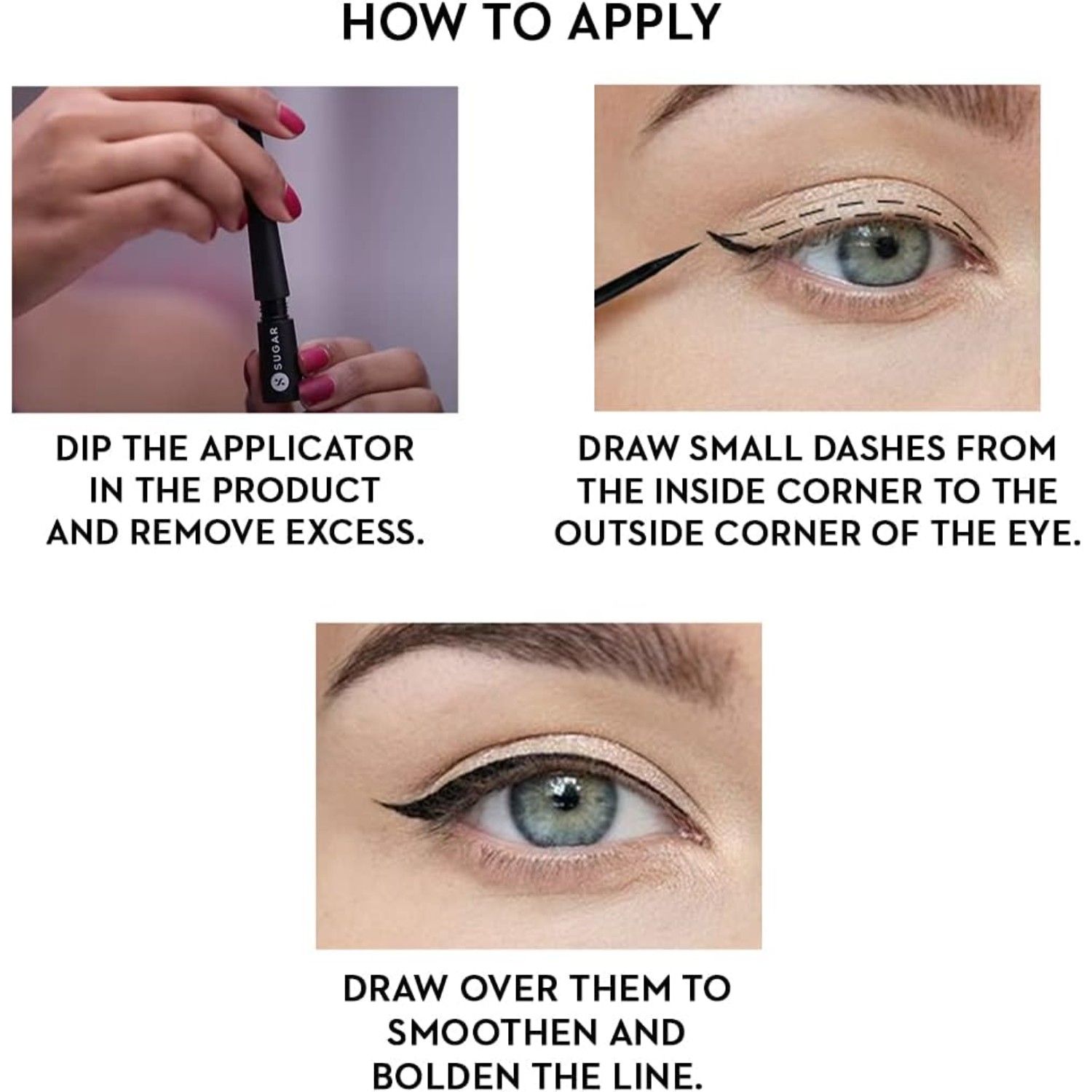 HOW TO APPLY

SUGAR

DIP THE APPLICATOR IN THE PRODUCT AND REMOVE EXCESS.

DRAW SMALL DASHES FROM THE INSIDE CORNER TO THE OUTSIDE CORNER OF THE EYE.

DRAW OVER THEM TO SMOOTHEN AND BOLDEN THE LINE.