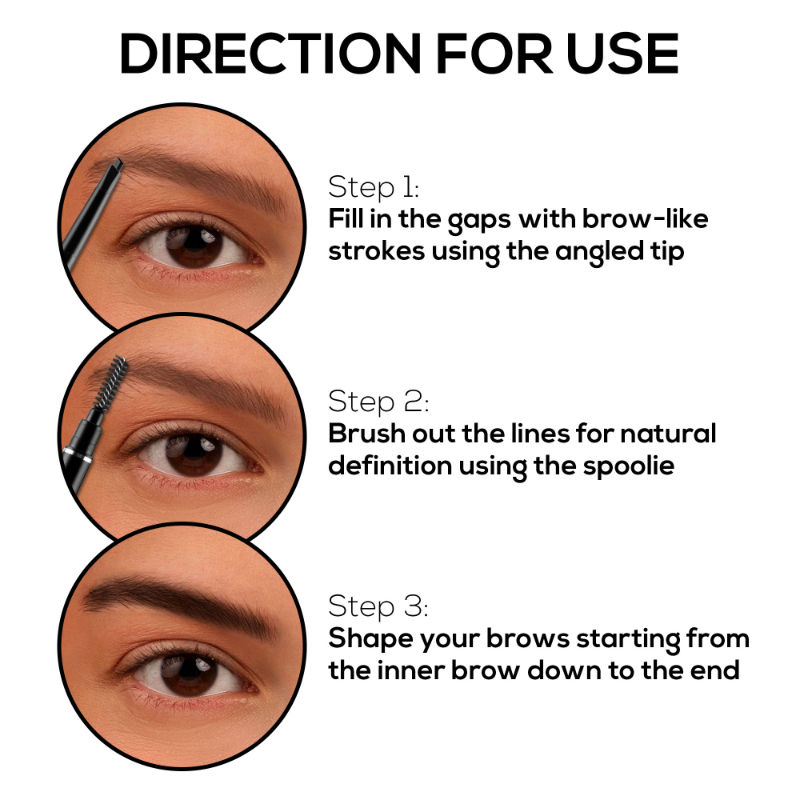 DIRECTION FOR USE

Step 1:
Fill in the gaps with brow-like strokes using the angled tip

Step 2:
Brush out the lines for natural definition using the spoolie

Step 3:
Shape your brows starting from the inner brow down to the end