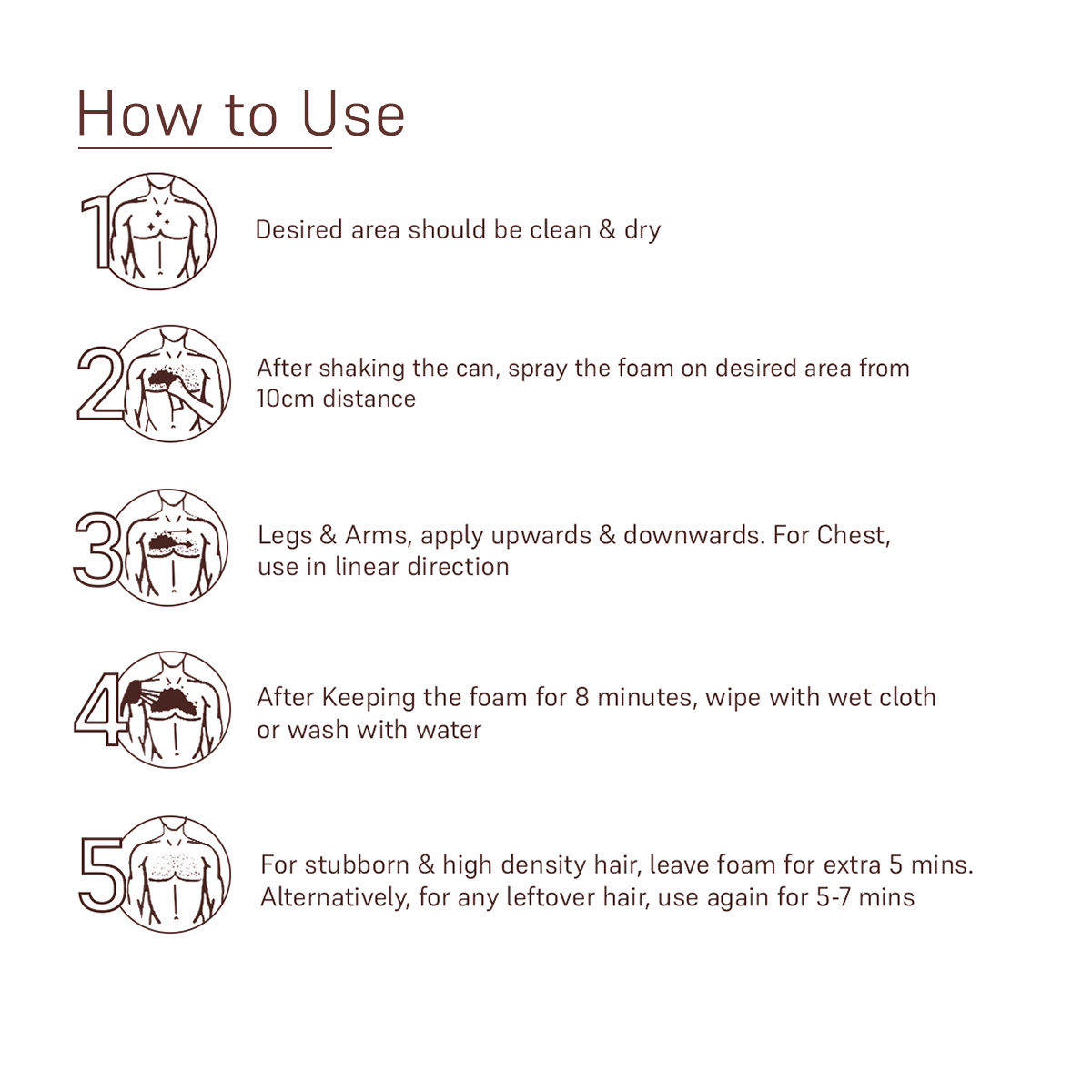 How to Use

1 Desired area should be clean & dry

2 After shaking the can, spray the foam on desired area from 10cm distance

3 Legs & Arms, apply upwards & downwards. For Chest, use in linear direction

4 After Keeping the foam for 8 minutes, wipe with wet cloth or wash with water

5 For stubborn & high density hair, leave foam for extra 5 mins. Alternatively, for any leftover hair, use again for 5-7 mins