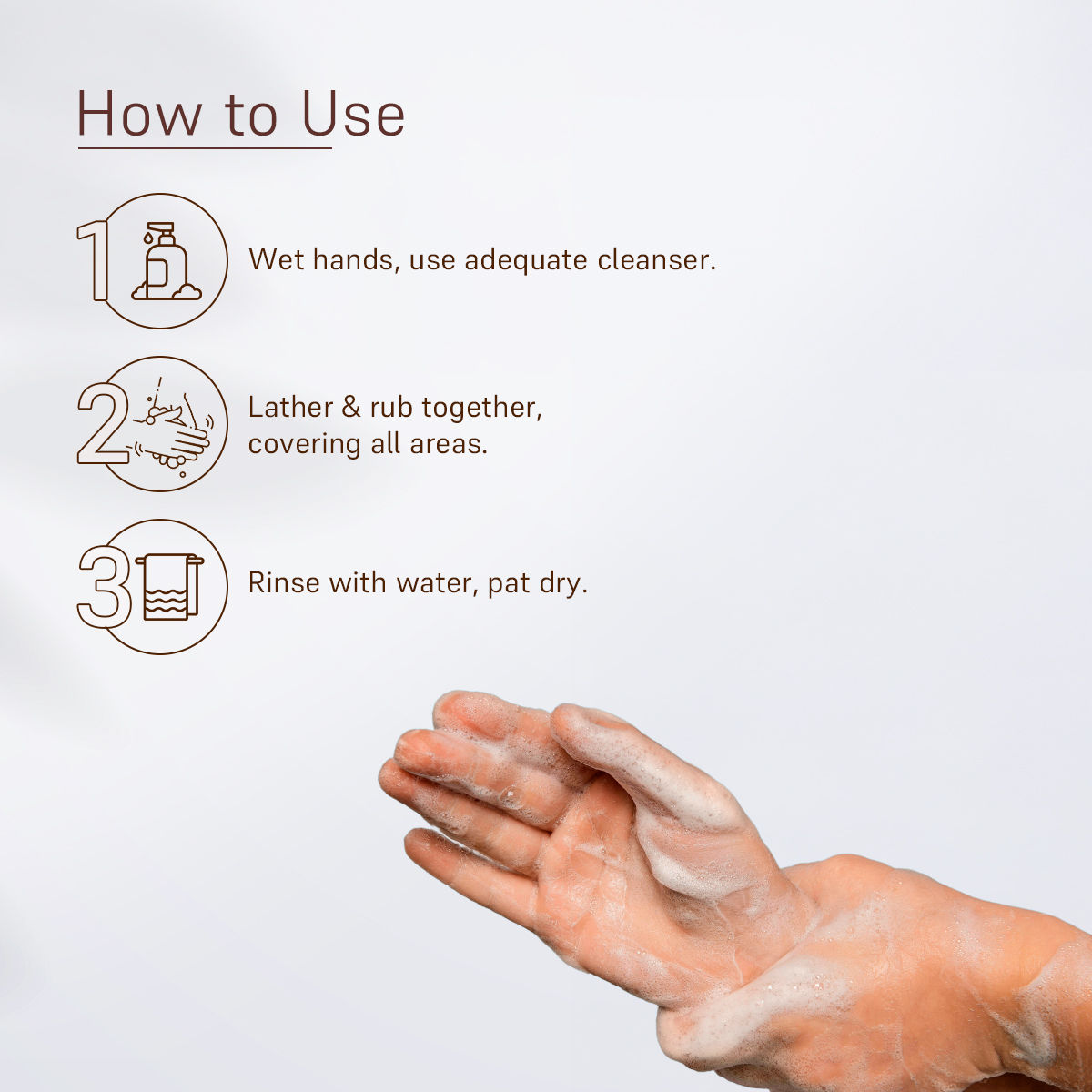 How to Use

1 Wet hands, use adequate cleanser.

2 Lather & rub together, covering all areas.

3 Rinse with water, pat dry.