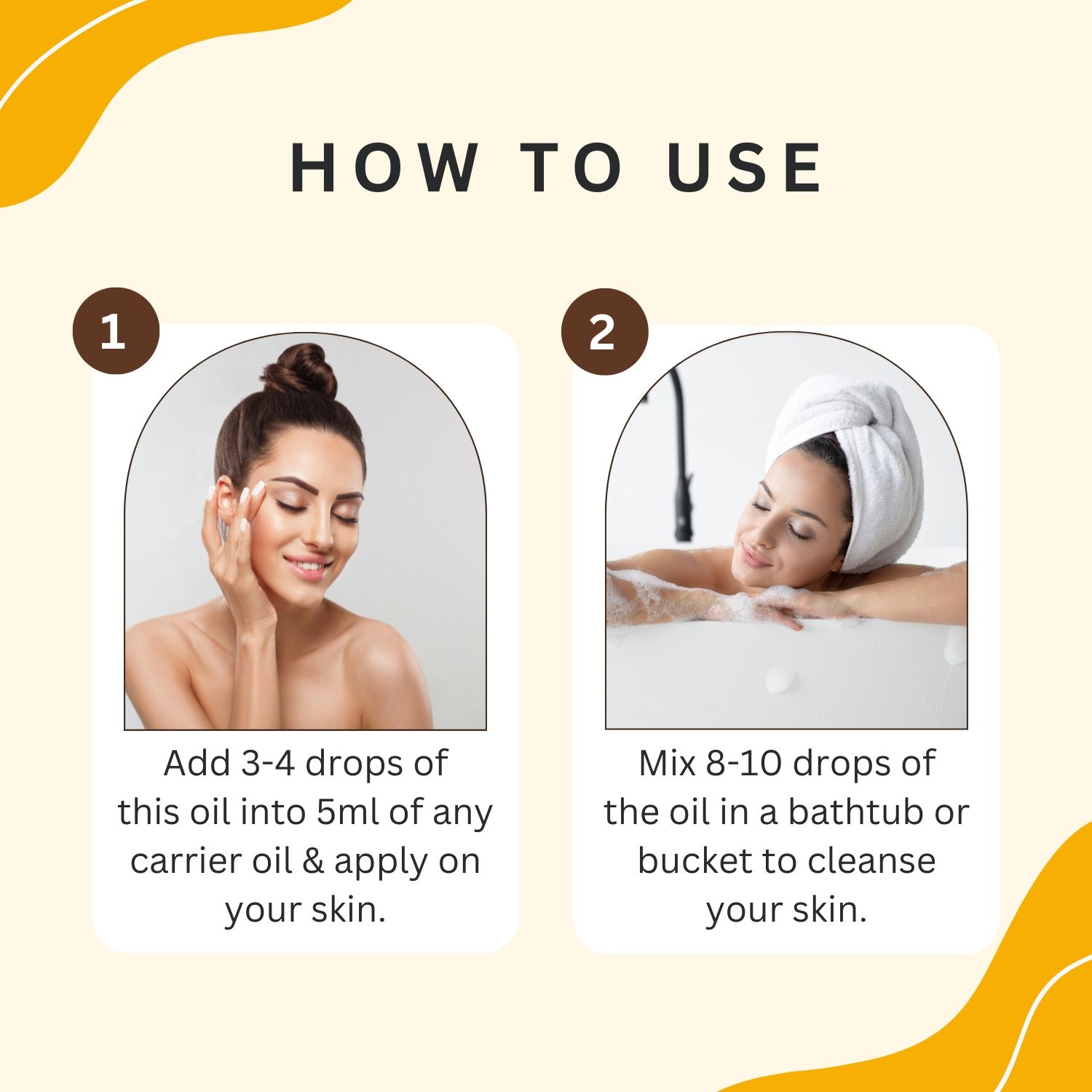 HOW TO USE

1

Add 3-4 drops of this oil into 5ml of any carrier oil & apply on your skin.

2

Mix 8-10 drops of the oil in a bathtub or bucket to cleanse your skin.