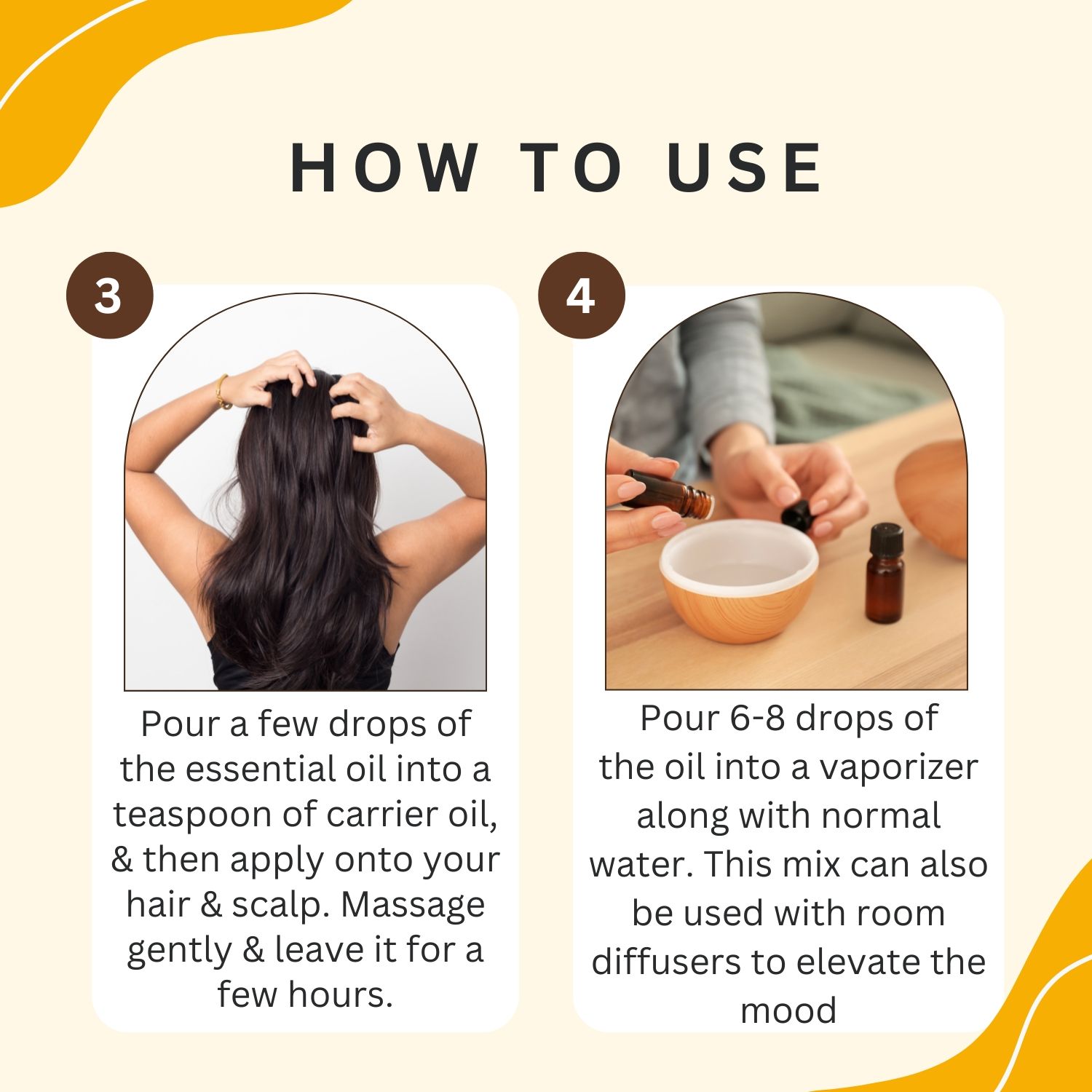 HOW TO USE

3

Pour a few drops of the essential oil into a teaspoon of carrier oil, & then apply onto your hair & scalp. Massage gently & leave it for a few hours.

4

Pour 6-8 drops of the oil into a vaporizer along with normal water. This mix can also be used with room diffusers to elevate the mood