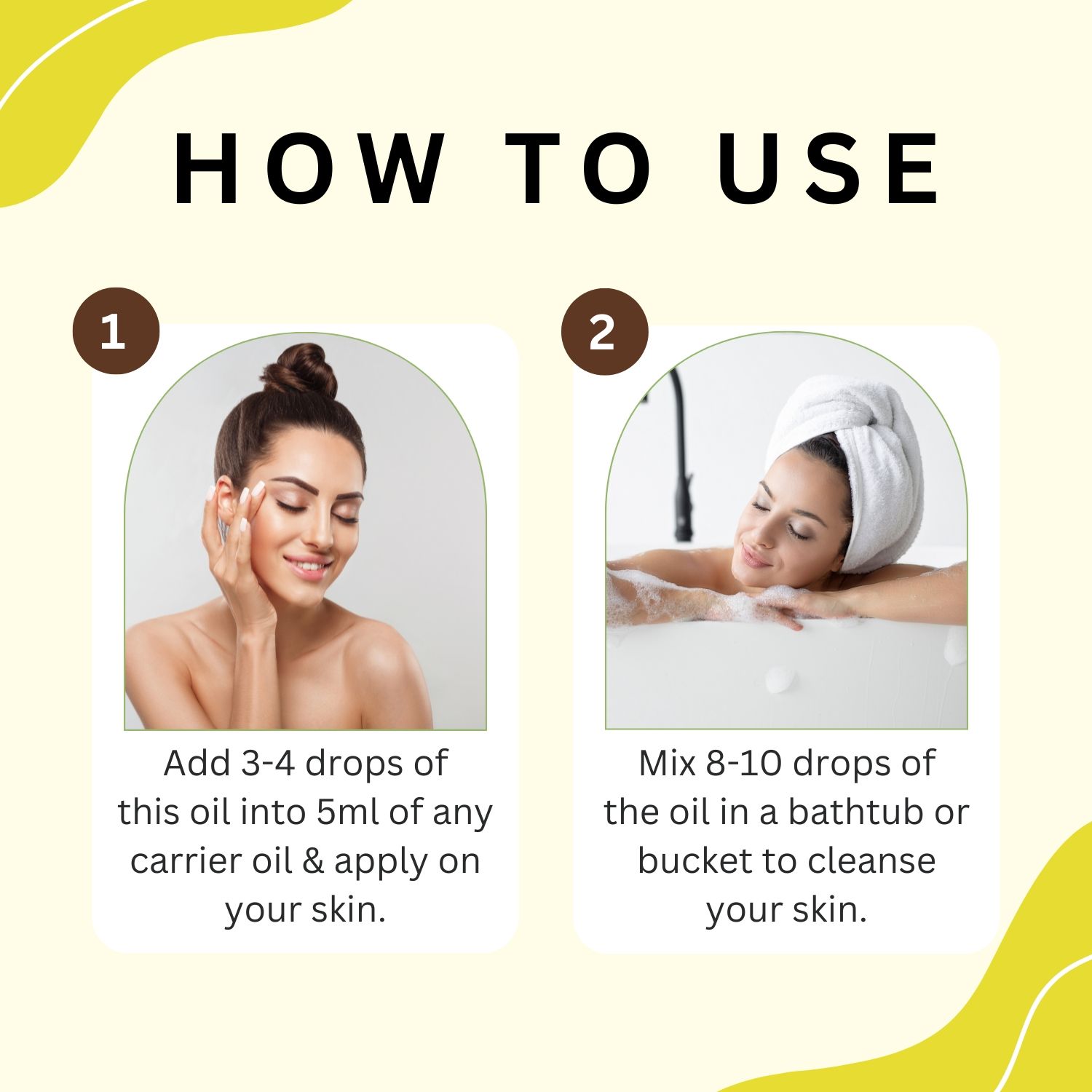 HOW TO USE

1

Add 3-4 drops of this oil into 5ml of any carrier oil & apply on your skin.

2

Mix 8-10 drops of the oil in a bathtub or bucket to cleanse your skin.