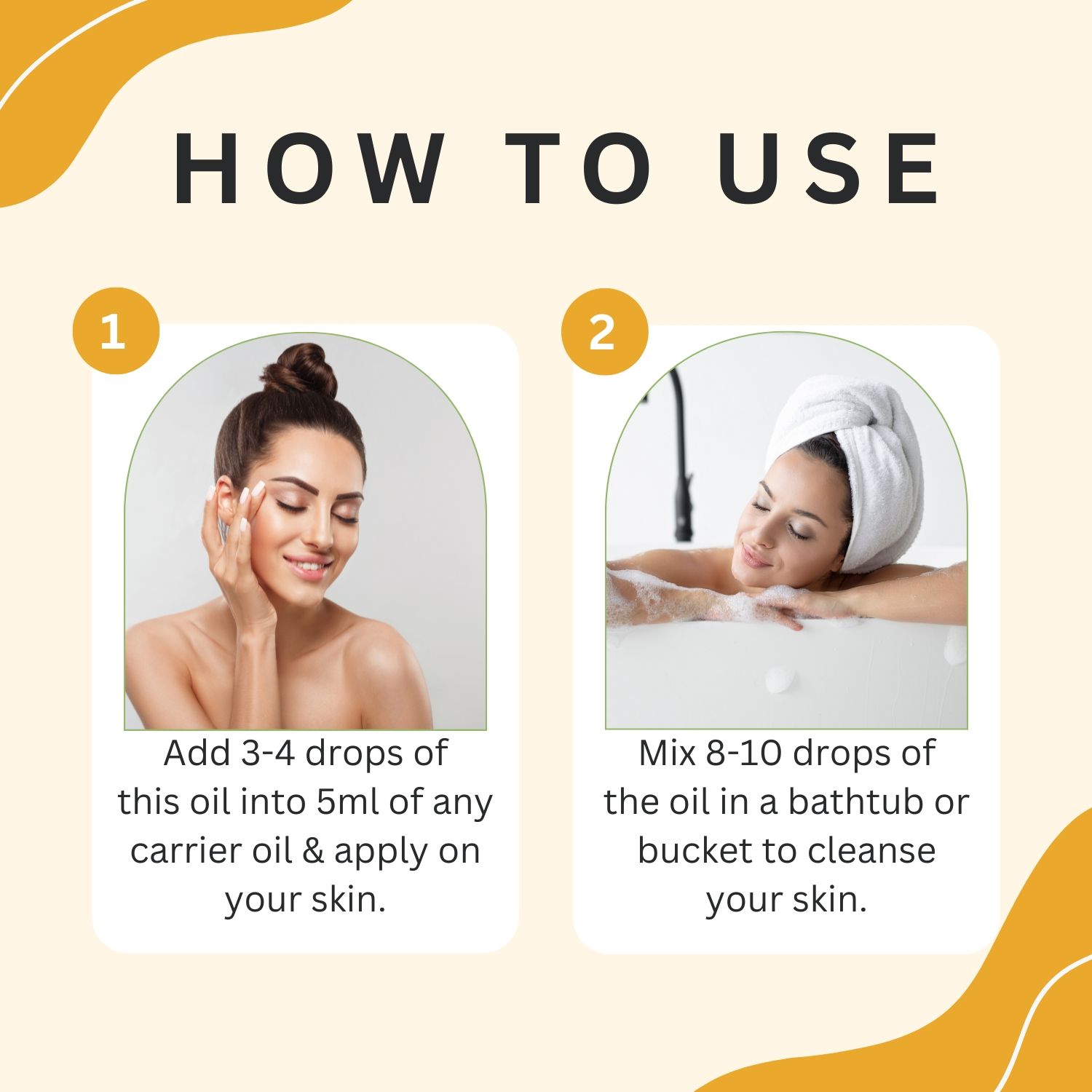 HOW TO USE

1

Add 3-4 drops of this oil into 5ml of any carrier oil & apply on your skin.

2

Mix 8-10 drops of the oil in a bathtub or bucket to cleanse your skin.