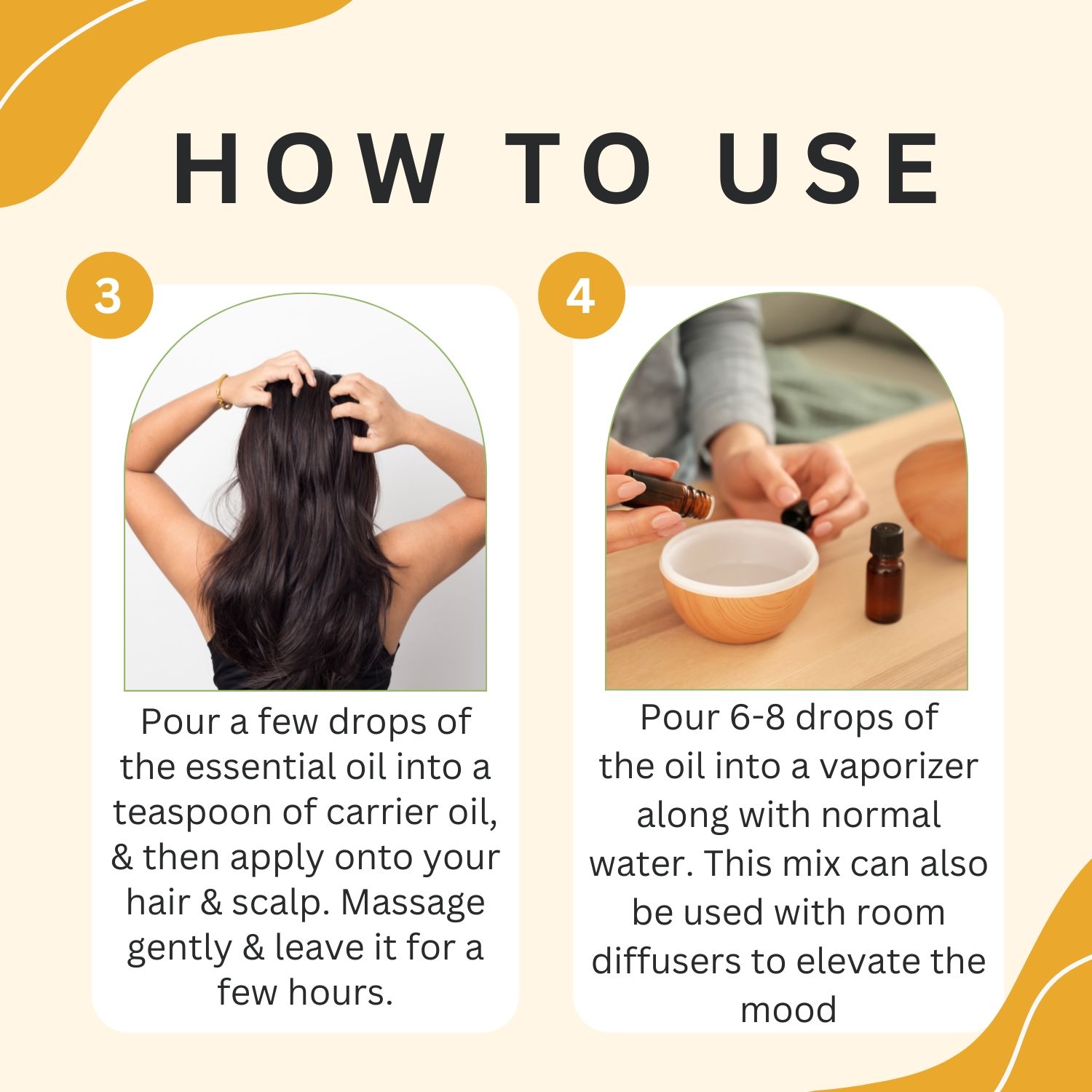 HOW TO USE

3

Pour a few drops of the essential oil into a teaspoon of carrier oil, & then apply onto your hair & scalp. Massage gently & leave it for a few hours.

4

Pour 6-8 drops of the oil into a vaporizer along with normal water. This mix can also be used with room diffusers to elevate the mood