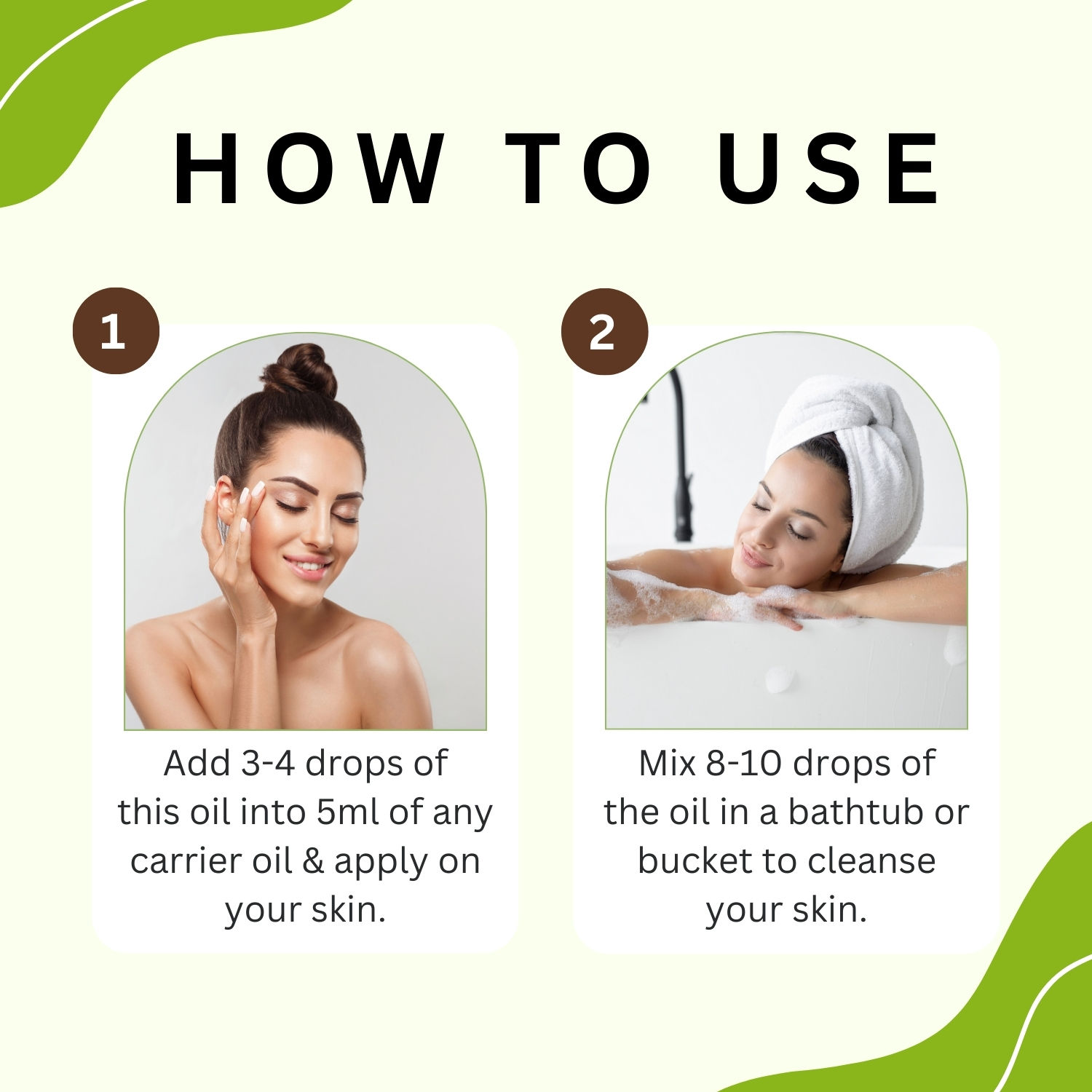 HOW TO USE

1

Add 3-4 drops of this oil into 5ml of any carrier oil & apply on your skin.

2

Mix 8-10 drops of the oil in a bathtub or bucket to cleanse your skin.