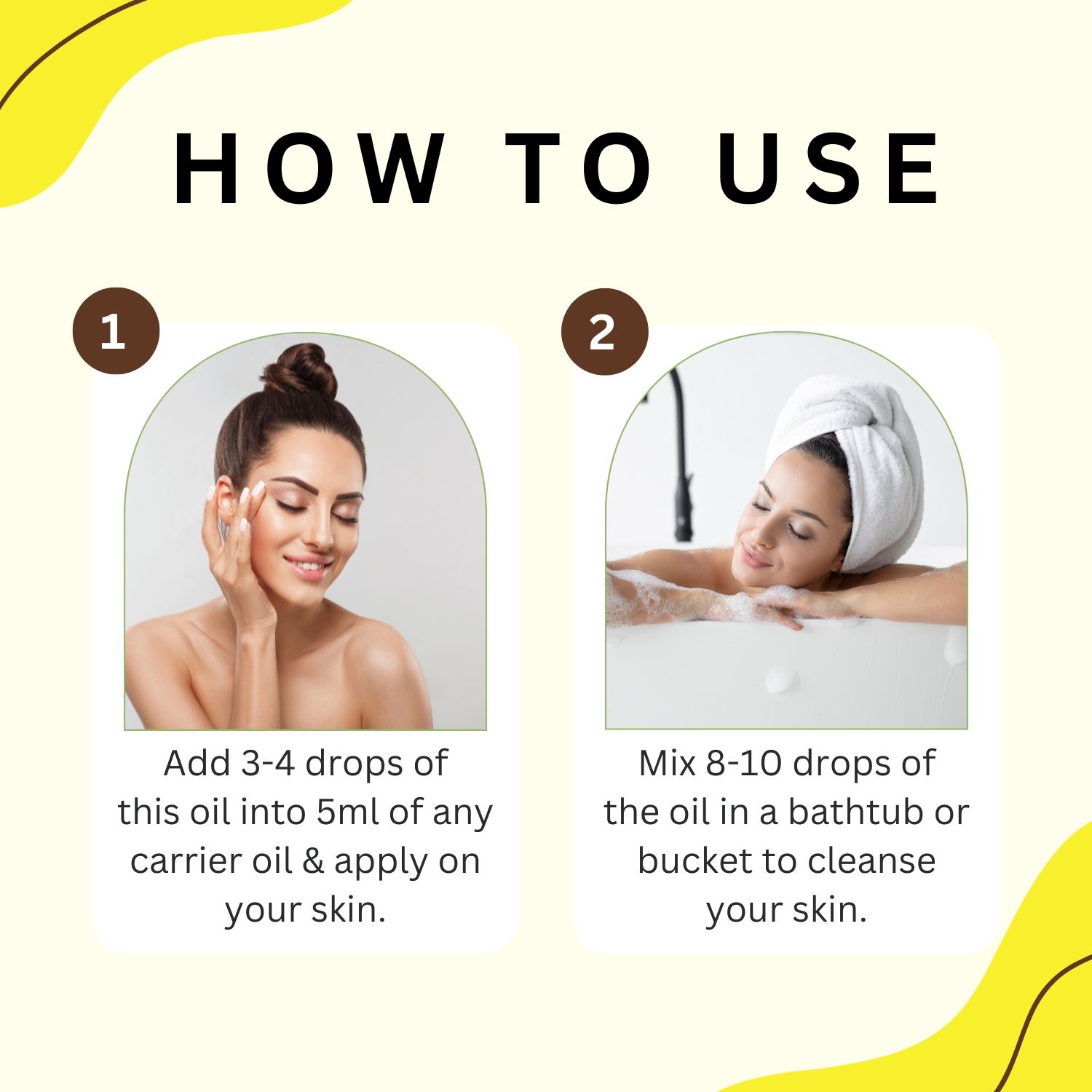 HOW TO USE

1

Add 3-4 drops of this oil into 5ml of any carrier oil & apply on your skin.

2

Mix 8-10 drops of the oil in a bathtub or bucket to cleanse your skin.