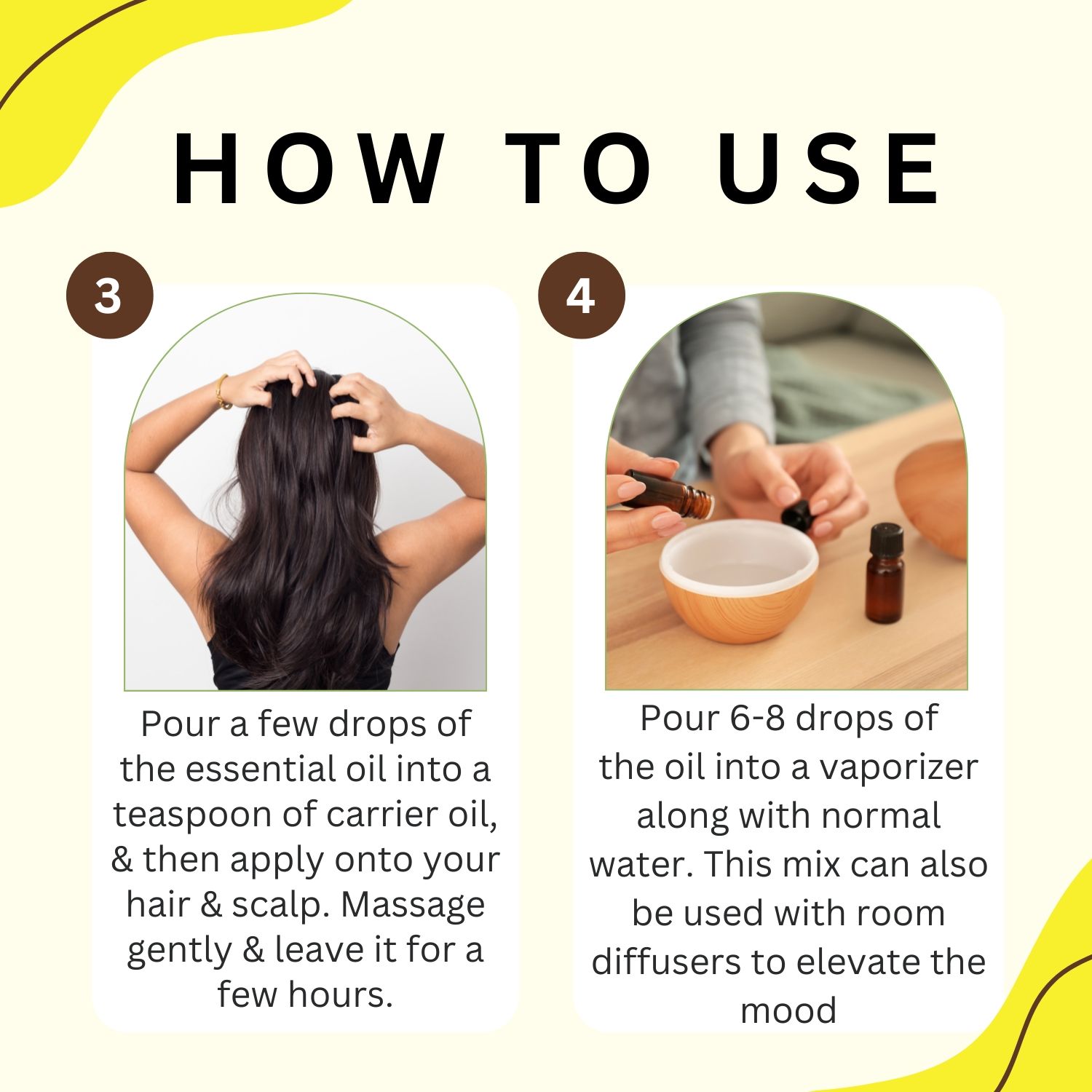 HOW TO USE

3

Pour a few drops of the essential oil into a teaspoon of carrier oil, & then apply onto your hair & scalp. Massage gently & leave it for a few hours.

4

Pour 6-8 drops of the oil into a vaporizer along with normal water. This mix can also be used with room diffusers to elevate the mood