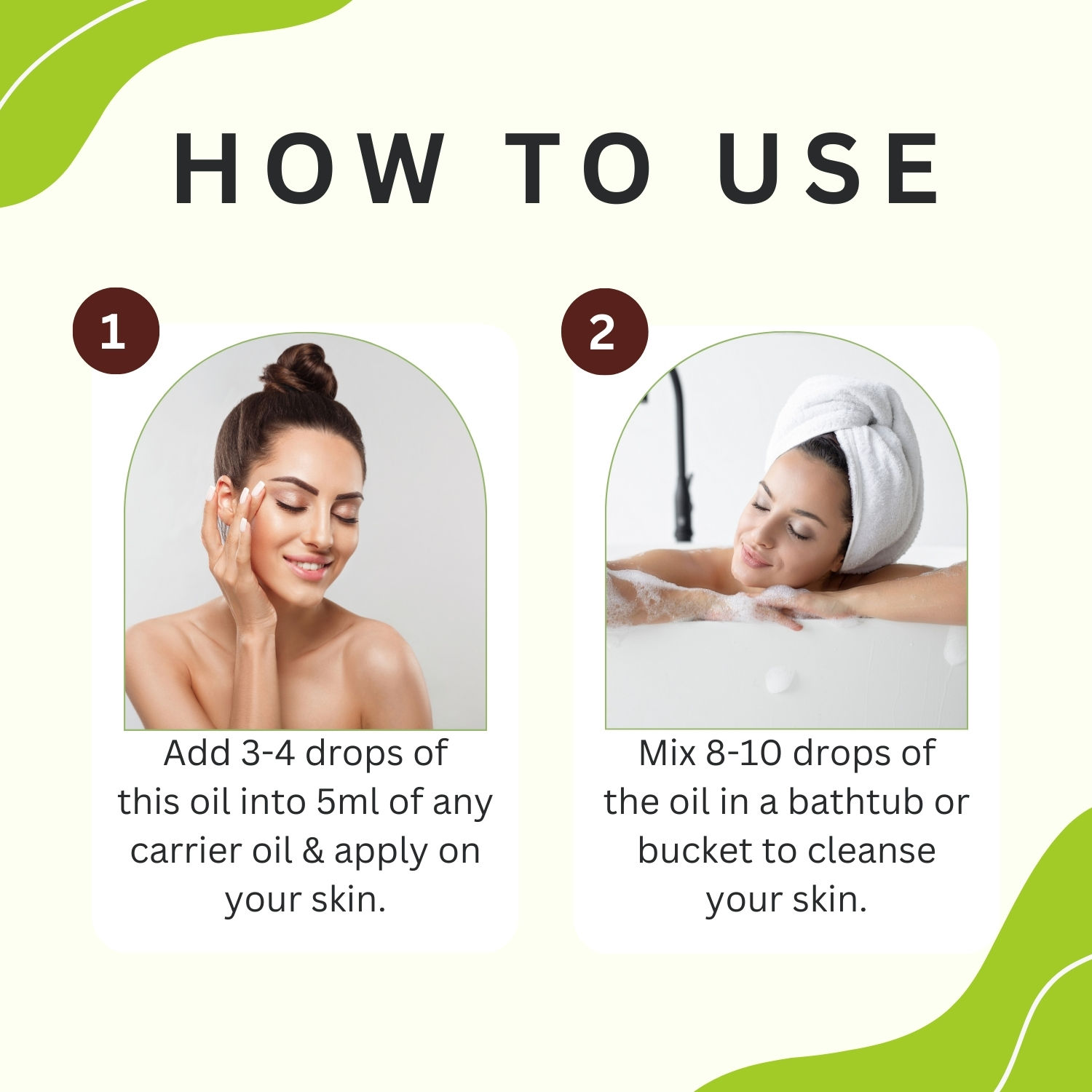 HOW TO USE

1

Add 3-4 drops of this oil into 5ml of any carrier oil & apply on your skin.

2

Mix 8-10 drops of the oil in a bathtub or bucket to cleanse your skin.