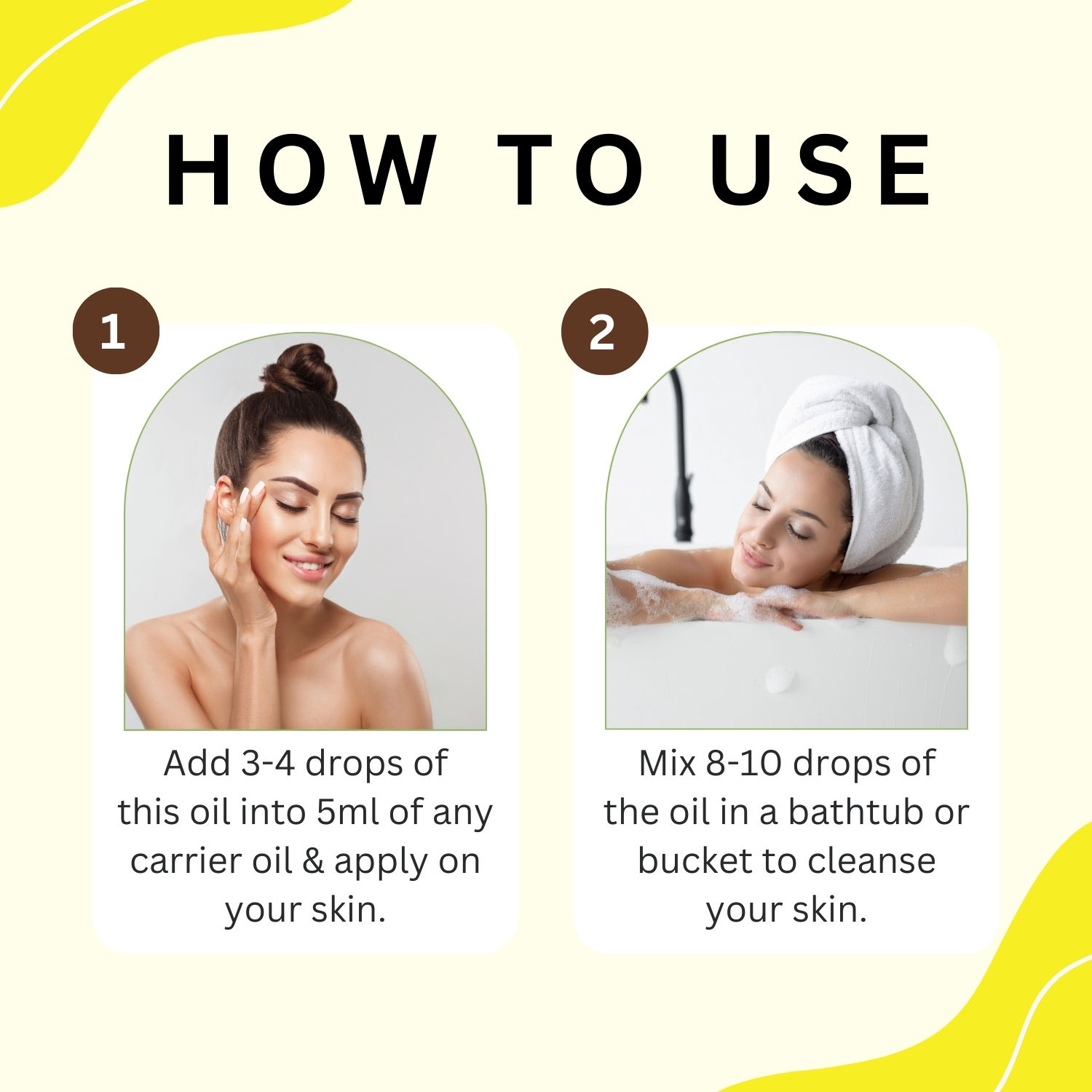 HOW TO USE

1

Add 3-4 drops of this oil into 5ml of any carrier oil & apply on your skin.

2

Mix 8-10 drops of the oil in a bathtub or bucket to cleanse your skin.