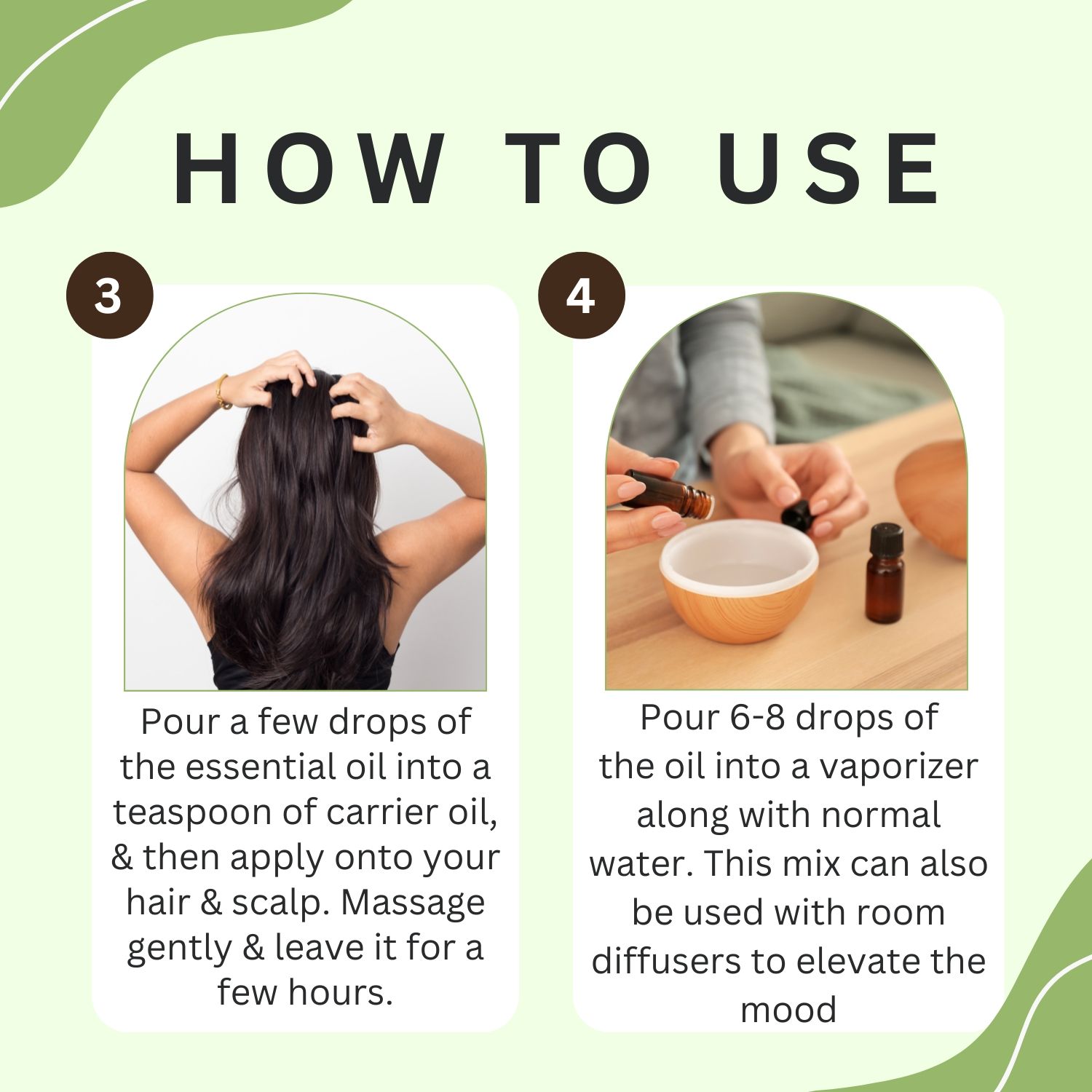 HOW TO USE

3

Pour a few drops of the essential oil into a teaspoon of carrier oil, & then apply onto your hair & scalp. Massage gently & leave it for a few hours.

4

Pour 6-8 drops of the oil into a vaporizer along with normal water. This mix can also be used with room diffusers to elevate the mood