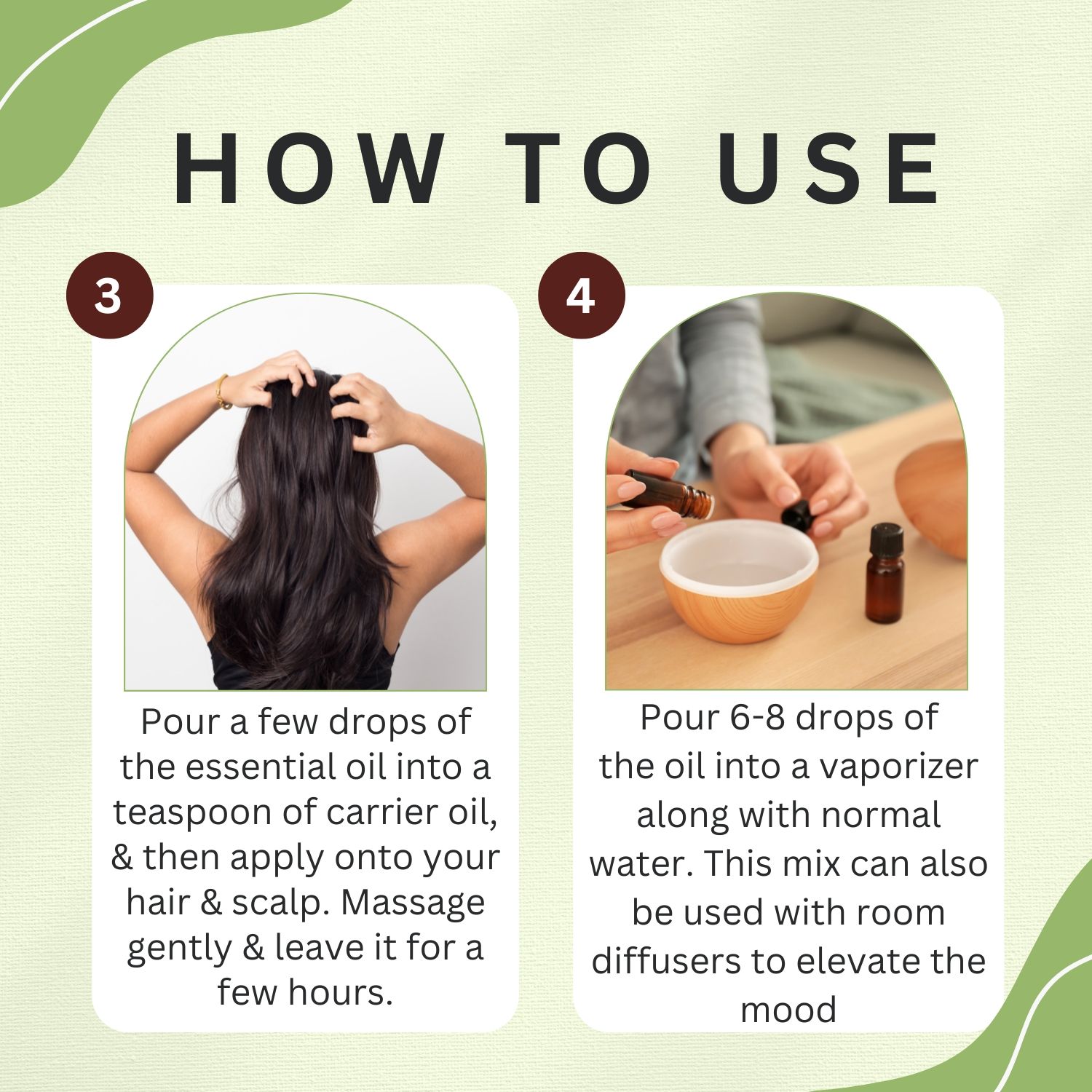 HOW TO USE

3

Pour a few drops of the essential oil into a teaspoon of carrier oil, & then apply onto your hair & scalp. Massage gently & leave it for a few hours.

4

Pour 6-8 drops of the oil into a vaporizer along with normal water. This mix can also be used with room diffusers to elevate the mood