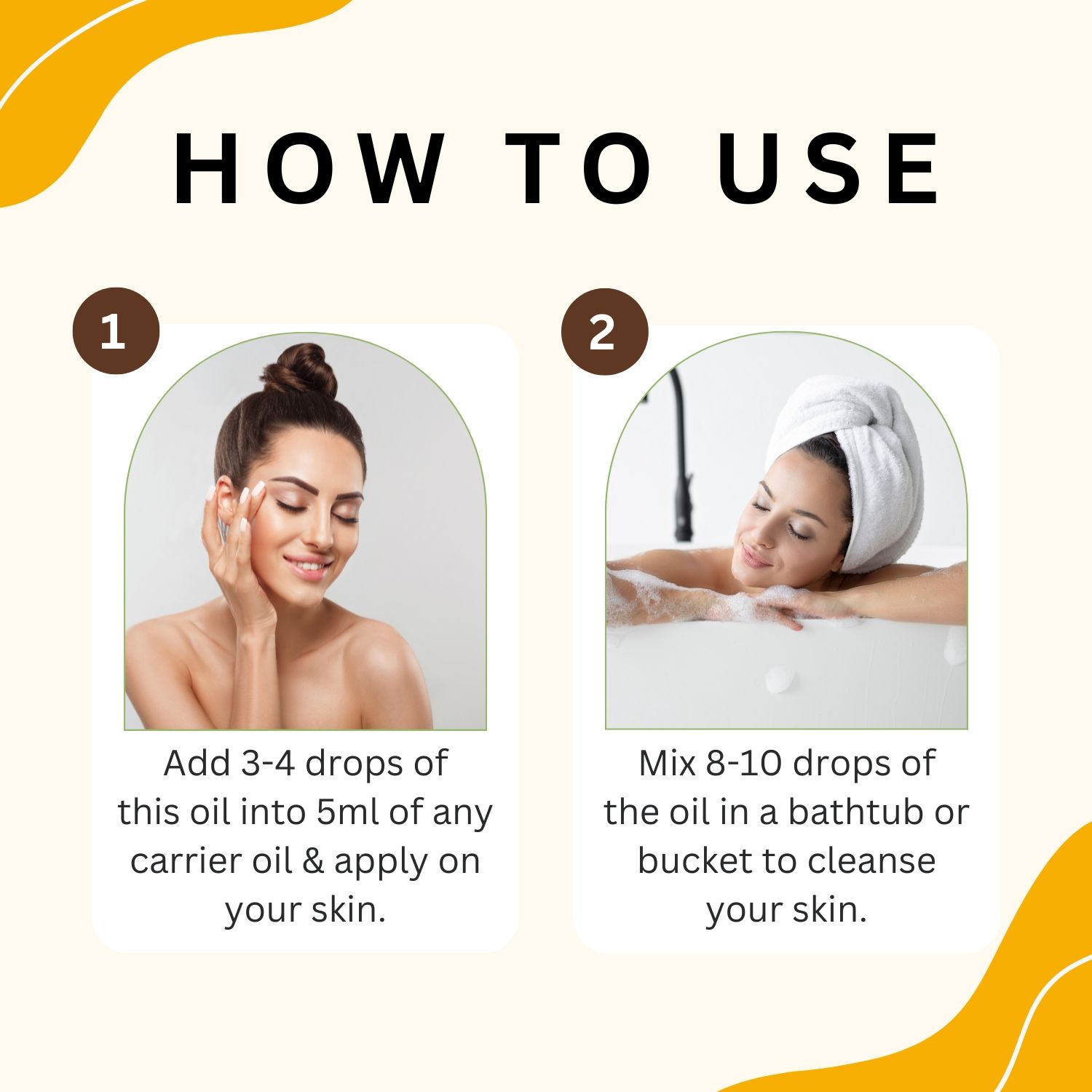 HOW TO USE

1

Add 3-4 drops of this oil into 5ml of any carrier oil & apply on your skin.

2

Mix 8-10 drops of the oil in a bathtub or bucket to cleanse your skin.