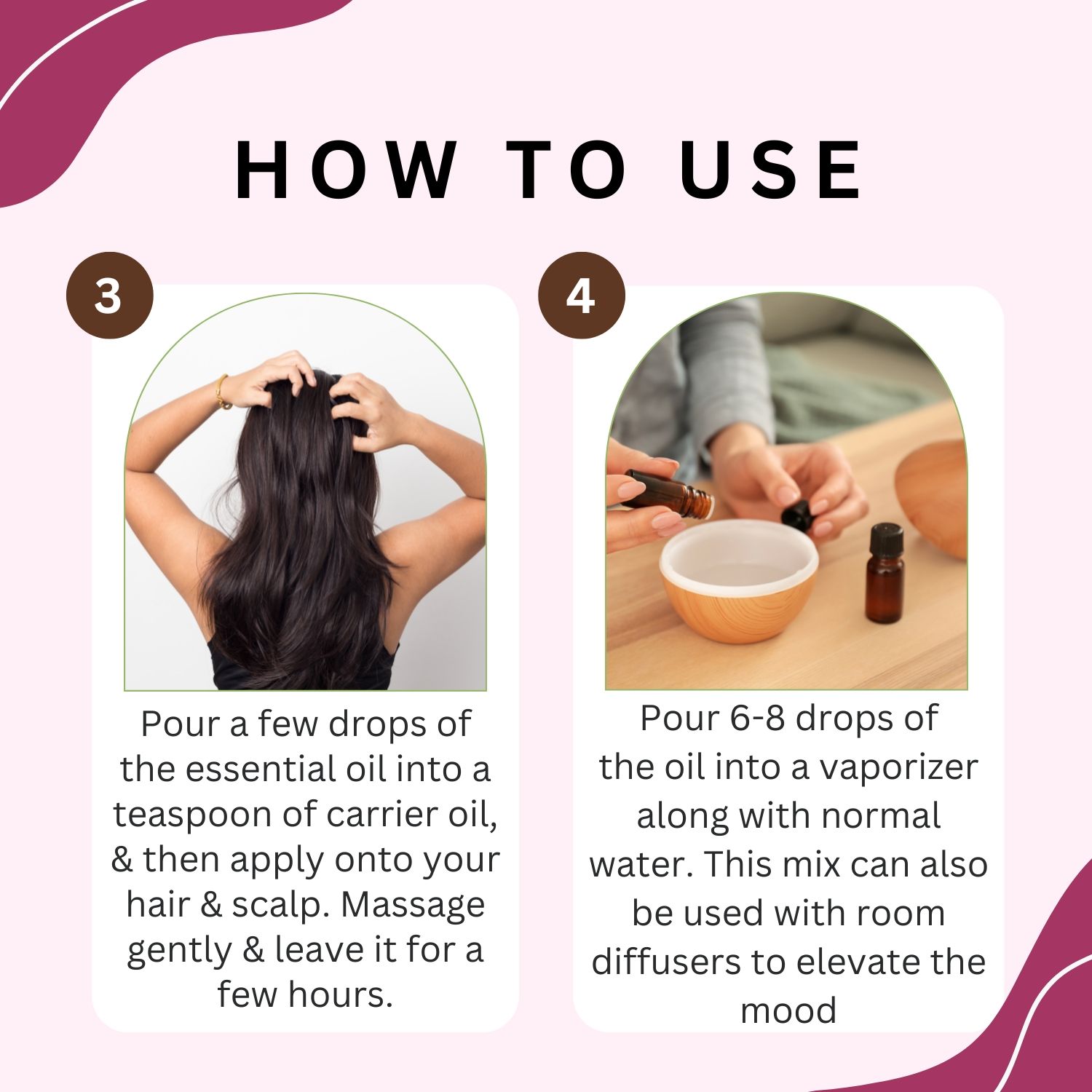 HOW TO USE

3

Pour a few drops of the essential oil into a teaspoon of carrier oil, & then apply onto your hair & scalp. Massage gently & leave it for a few hours.

4

Pour 6-8 drops of the oil into a vaporizer along with normal water. This mix can also be used with room diffusers to elevate the mood