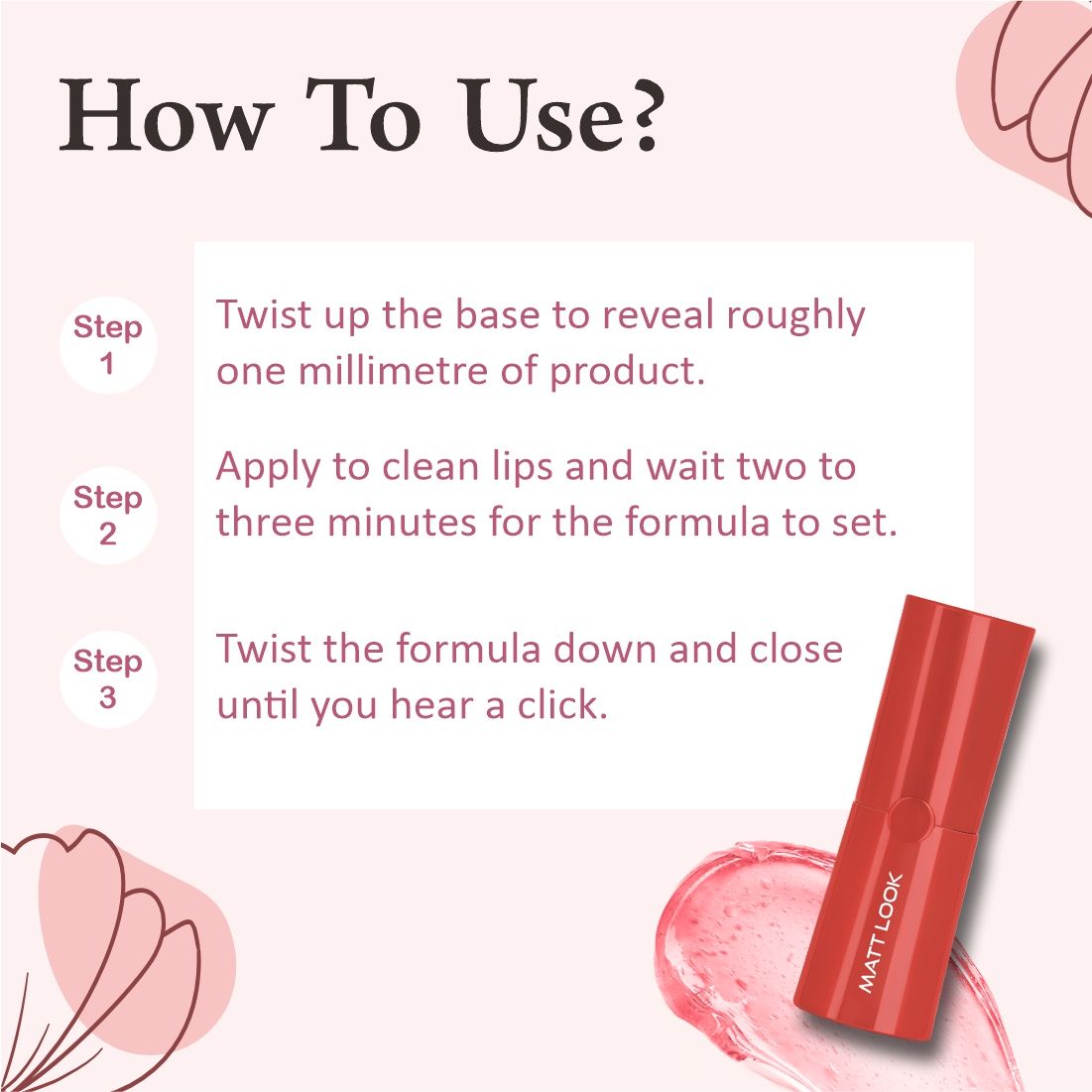 How To Use?

Step 1

Twist up the base to reveal roughly one millimetre of product.

Step 2

Apply to clean lips and wait two to three minutes for the formula to set.

Step 3

Twist the formula down and close until you hear a click.

MATT LOOK