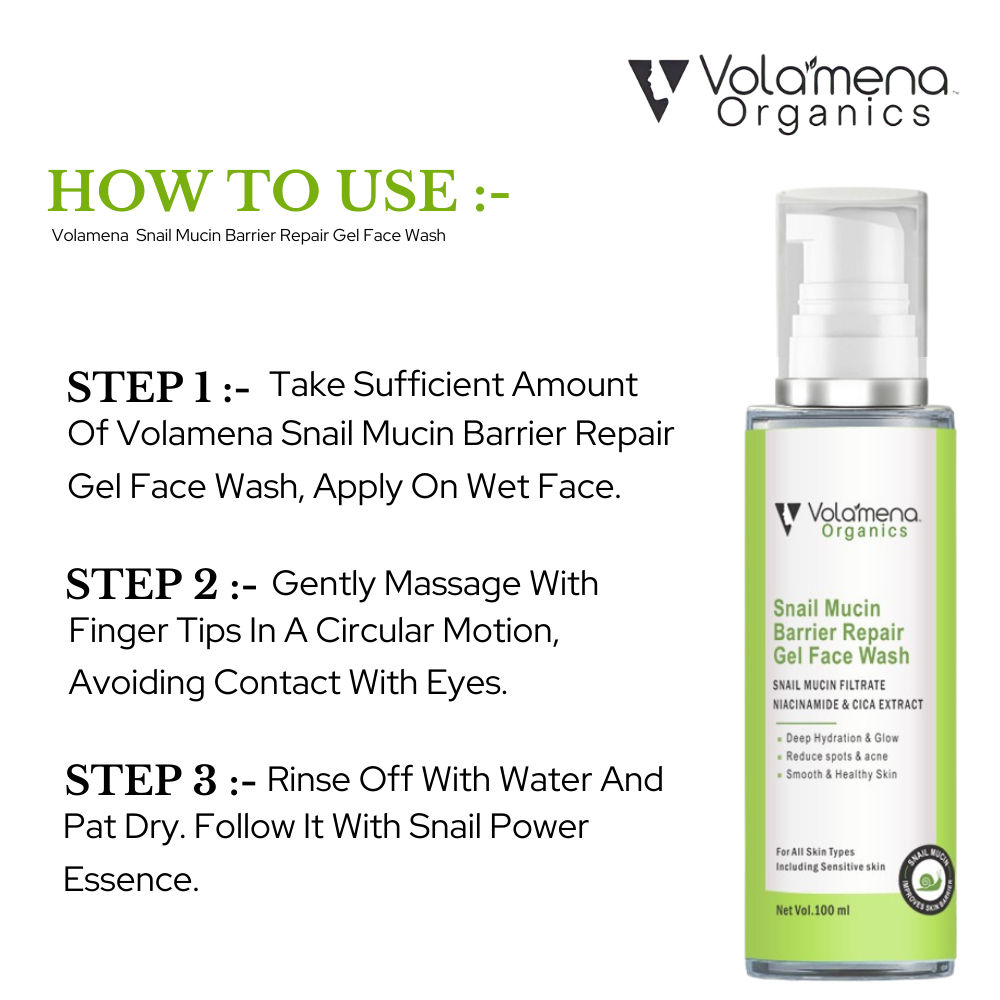 Volamena Organics

HOW TO USE :-

Volamena Snail Mucin Barrier Repair Gel Face Wash

STEP 1 :- Take Sufficient Amount Of Volamena Snail Mucin Barrier Repair Gel Face Wash, Apply On Wet Face.

STEP 2 :- Gently Massage With Finger Tips In A Circular Motion, Avoiding Contact With Eyes.

STEP 3 :- Rinse Off With Water And Pat Dry. Follow It With Snail Power Essence.

Volamena Organics

Snail Mucin Barrier Repair Gel Face Wash

SNAIL MUCIN FILTRATE NIACINAMIDE & CICA EXTRACT

Deep Hydration & Glow
Reduce spots & acne
Smooth & Healthy Skin

For All Skin Types Including Sensitive skin

SNAIL MUCIN IMPROVES SKIN BARRIER

Net Vol.100 ml