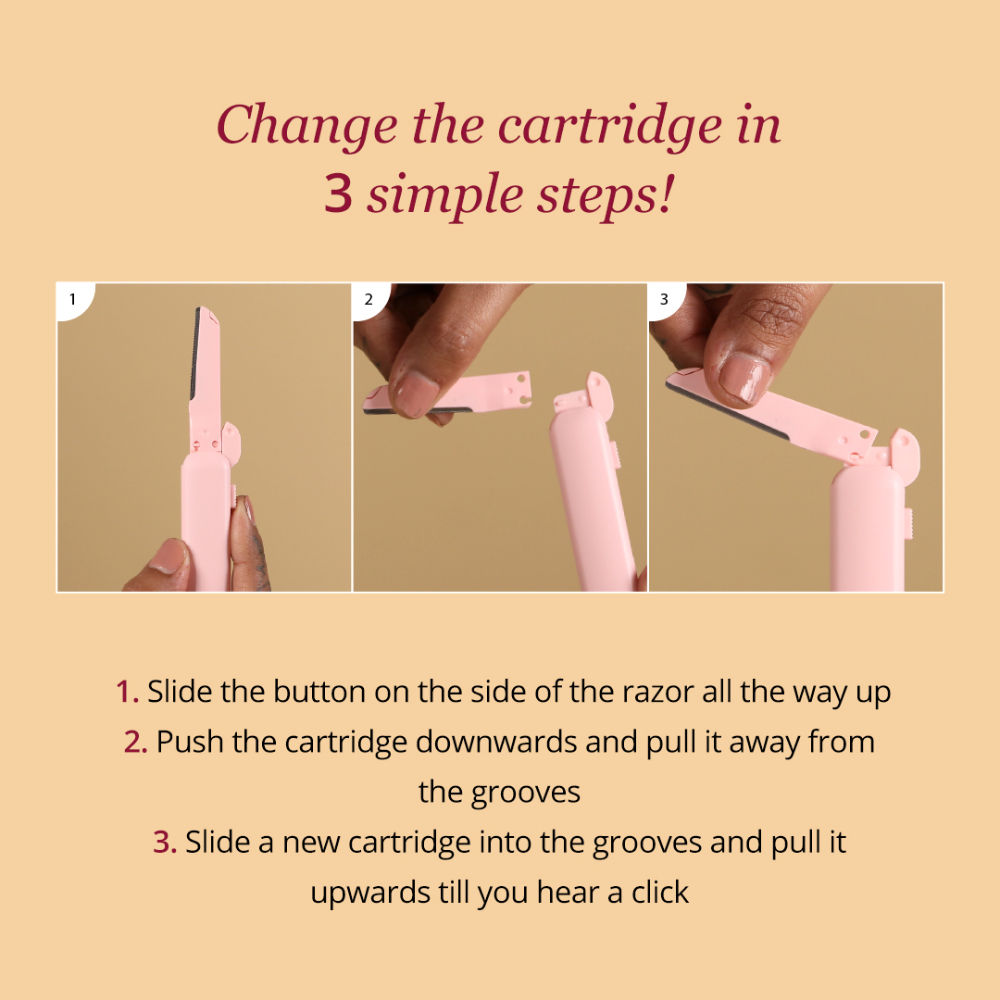 Change the cartridge in 3 simple steps!

1

2

3

1. Slide the button on the side of the razor all the way up

2. Push the cartridge downwards and pull it away from the grooves

3. Slide a new cartridge into the grooves and pull it upwards till you hear a click