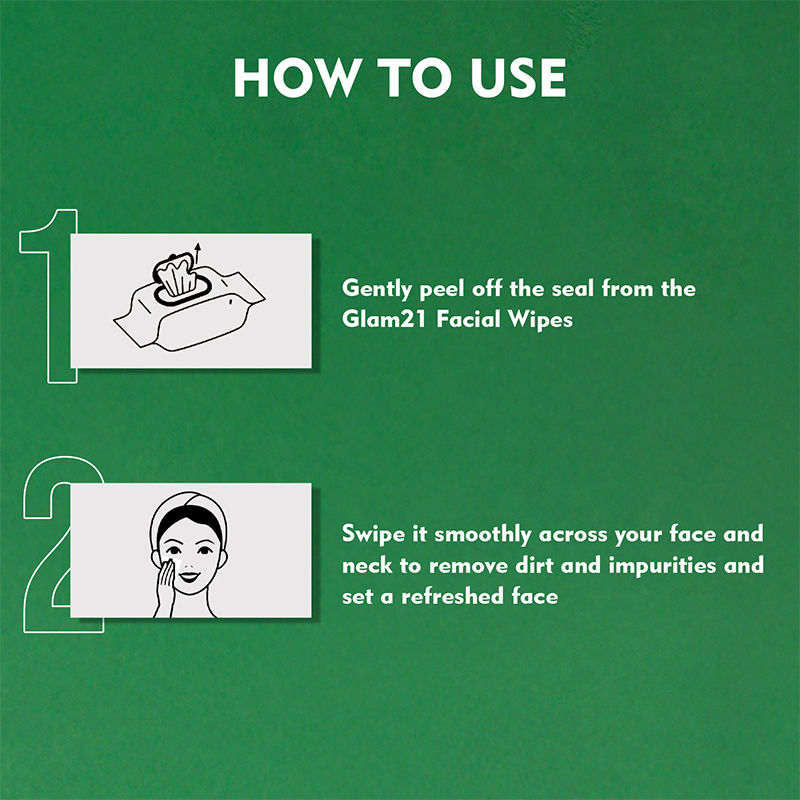 HOW TO USE

1

Gently peel off the seal from the Glam21 Facial Wipes

2

Swipe it smoothly across your face and neck to remove dirt and impurities and set a refreshed face